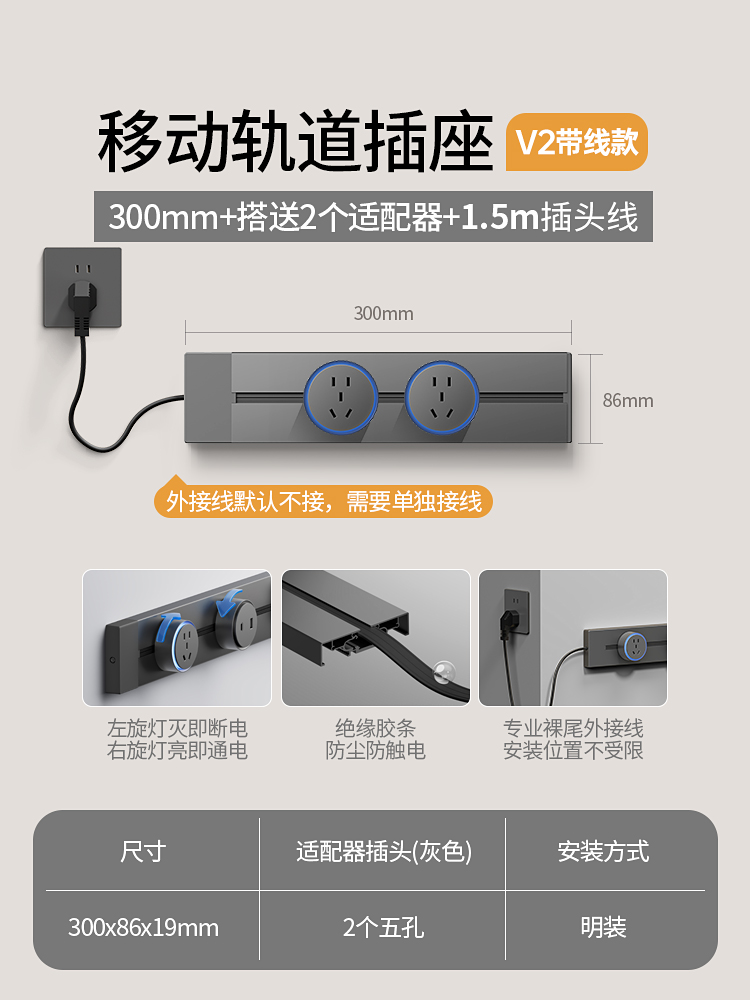 移动轨道插座 V2带线款

300mm+搭送2个适配器+1.5m插头线

300mm

86mm

外接线默认不接，需要单独接线

左旋灯灭即断电
右旋灯亮即通电

绝缘胶条
防尘防触电

专业裸尾外接线
安装位置不受限

| 尺寸 | 适配器插头(灰色) | 安装方式 |
|---|---|---|
| 300x86x19mm | 2个五孔 | 明装 |