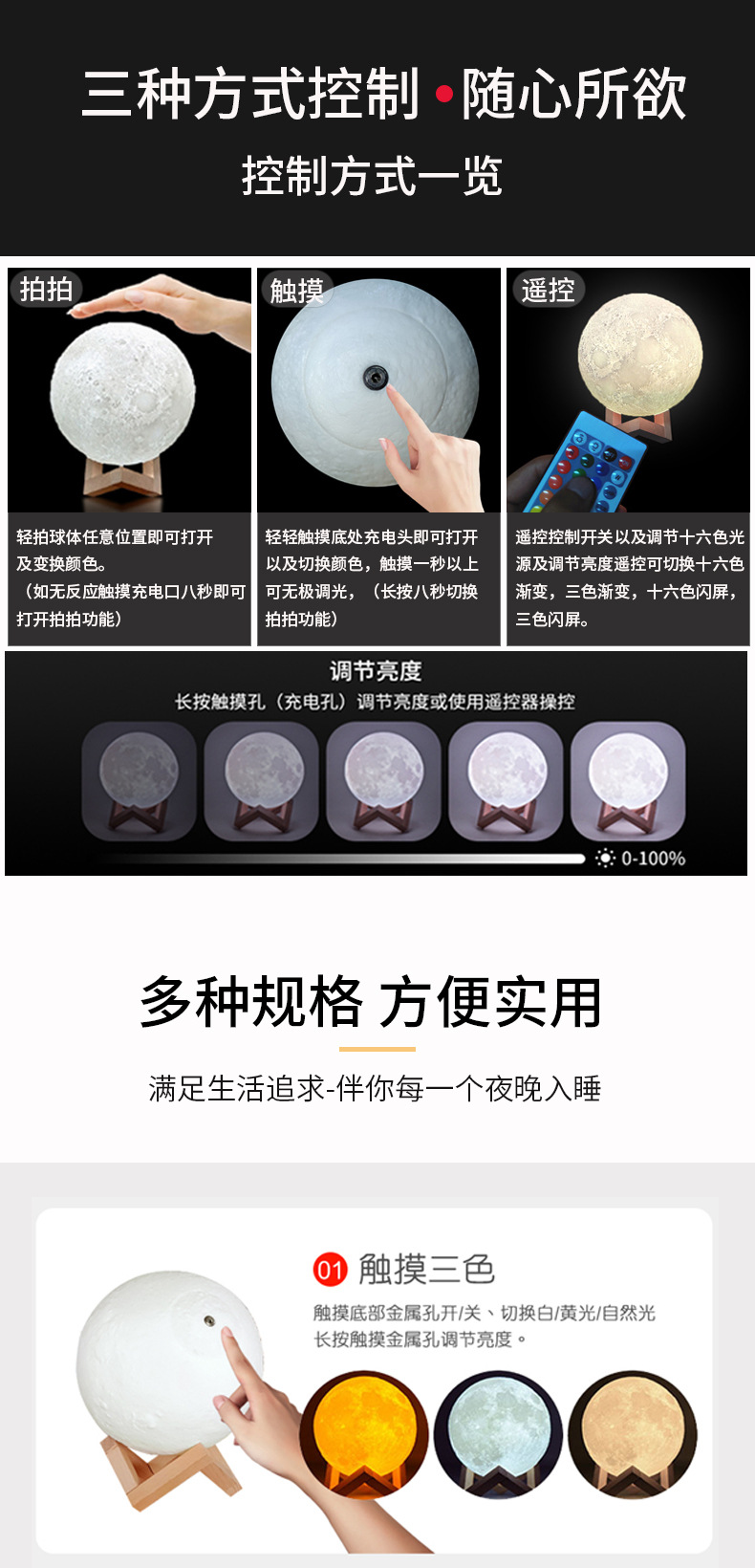 三种方式控制 • 随心所欲

控制方式一览

拍拍

轻拍球体任意位置即可打开及变换颜色。
（如无反应触摸充电口八秒即可打开拍拍功能）

触摸

轻轻触摸底处充电头即可打开以及切换颜色，触摸一秒以上可无极调光，（长按八秒切换拍拍功能）

遥控

遥控控制开关以及调节十六色光源及调节亮度遥控可切换十六色渐变，三色渐变，十六色闪屏，三色闪屏。

调节亮度

长按触摸孔（充电孔）调节亮度或使用遥控器操控

0-100%

多种规格 方便实用

满足生活追求-伴你每一个夜晚入睡

01 触摸三色

触摸底部金属孔开/关、切换白/黄光/自然光
长按触摸金属孔调节亮度。