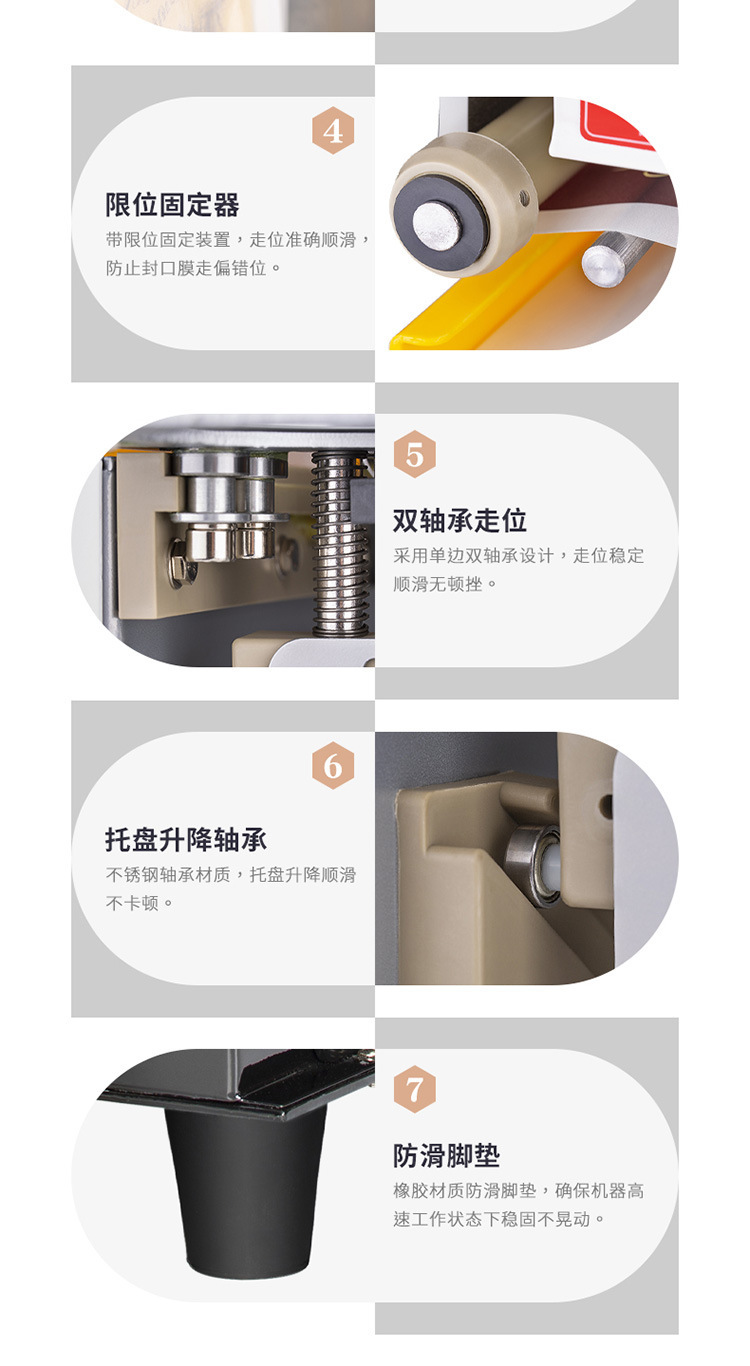 4

限位固定器

带限位固定装置，走位准确顺滑，防止封口膜走偏错位。

5

双轴承走位

采用单边双轴承设计，走位稳定顺滑无顿挫。

6

托盘升降轴承

不锈钢轴承材质，托盘升降顺滑不卡顿。

7

防滑脚垫

橡胶材质防滑脚垫，确保机器高速工作状态下稳固不晃动。