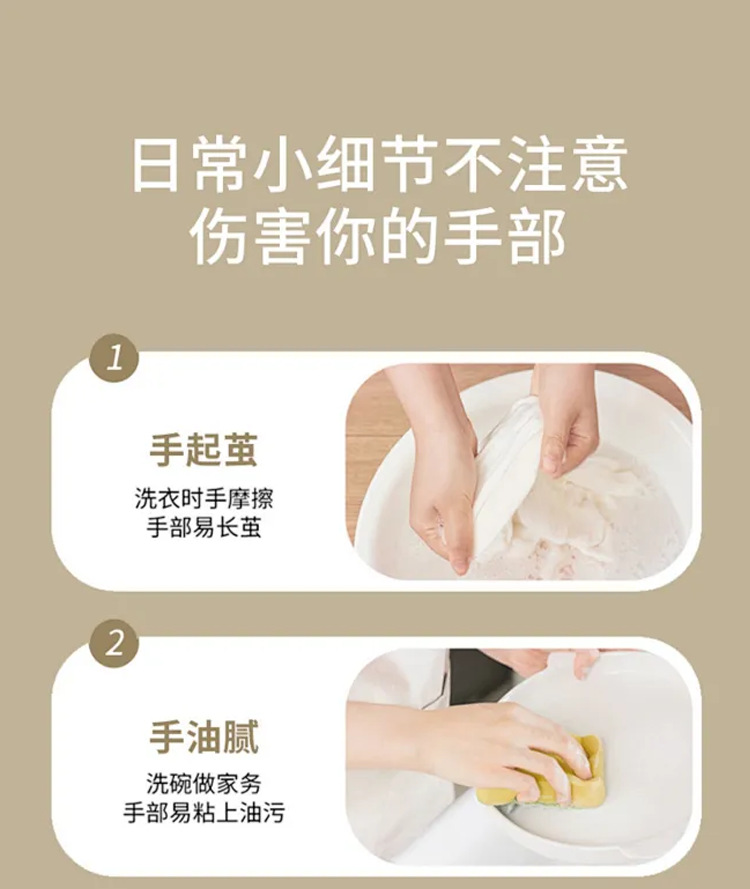 日常小细节不注意
伤害你的手部

1

手起茧

洗衣时手摩擦
手部易长茧

2

手油腻

洗碗做家务
手部易粘上油污