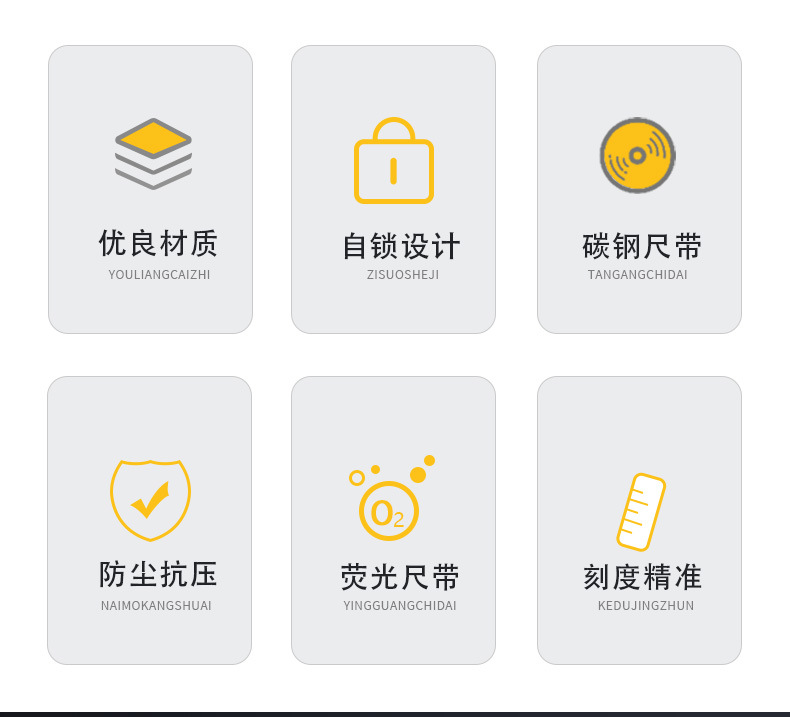 优良材质
YOULIANGCAIZHI

自锁设计
ZISUOSHEJI

碳钢尺带
TANGANGCHIDAI

防尘抗压
NAIMOKANGSHUAI

$O_2$

荧光尺带
YINGGUANGCHIDAI

刻度精准
KEDUJINGZHUN