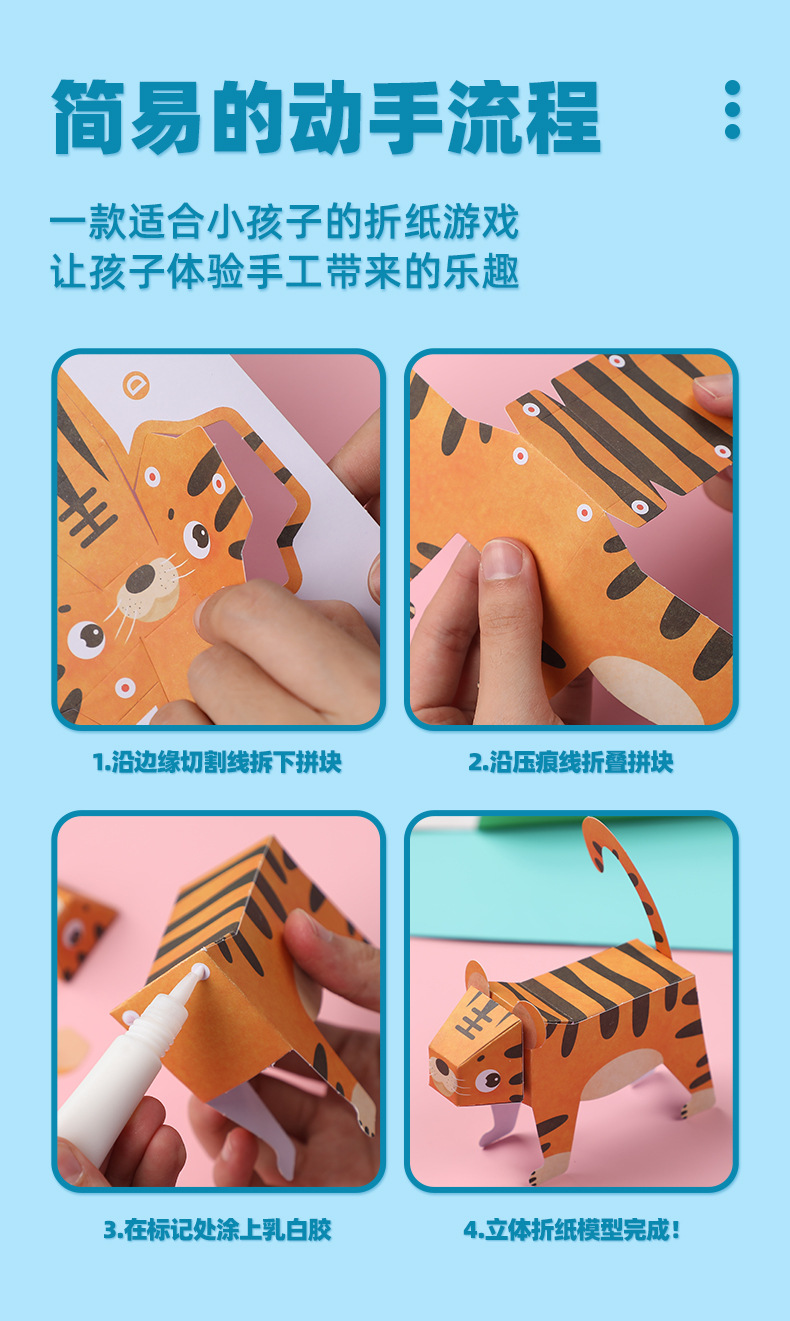 简易的动手流程

一款适合小孩子的折纸游戏
让孩子体验手工带来的乐趣

1.沿边缘切割线拆下拼块

2.沿压痕线折叠拼块

3.在标记处涂上乳白胶

4.立体折纸模型完成！