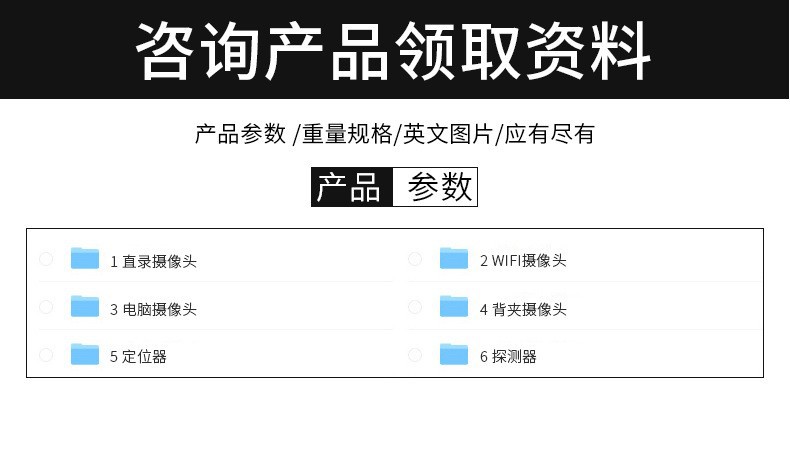 咨询产品领取资料

产品参数 /重量规格/英文图片/应有尽有

产品 参数

1 直录摄像头

3 电脑摄像头

5 定位器

2 WIFI摄像头

4 背夹摄像头

6 探测器