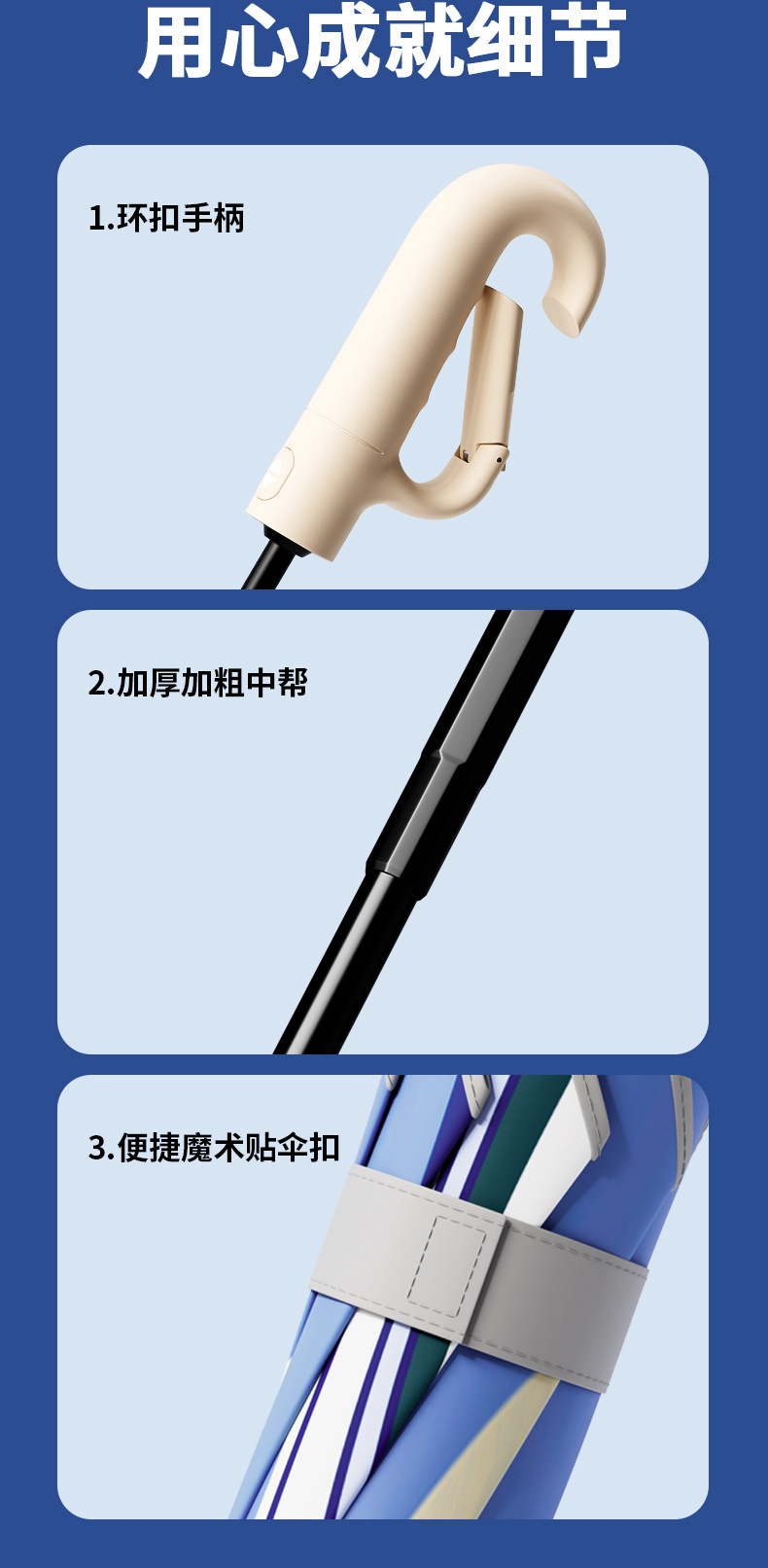 用心成就细节

1.环扣手柄

2.加厚加粗中帮

3.便捷魔术贴伞扣