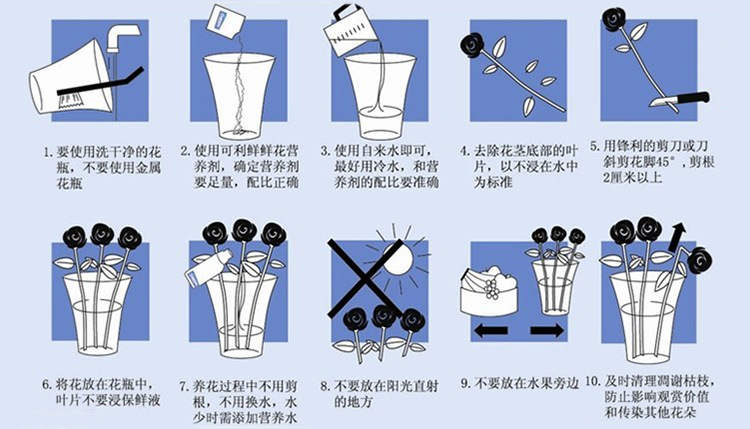 1. 要使用洗干净的花瓶，不要使用金属花瓶

2. 使用可利鲜鲜花营养剂，确定营养剂要足量，配比正确

3. 使用自来水即可，最好用冷水，和营养剂的配比要准确

4. 去除花茎底部的叶片，以不浸在水中为标准

5. 用锋利的剪刀或刀斜剪花脚45°，剪根2厘米以上

6. 将花放在花瓶中，叶片不要浸保鲜液

7. 养花过程中不用剪根，不用换水，水少时需添加营养水

8. 不要放在阳光直射的地方

9. 不要放在水果旁边

10. 及时清理凋谢枯枝，防止影响观赏价值和传染其他花朵