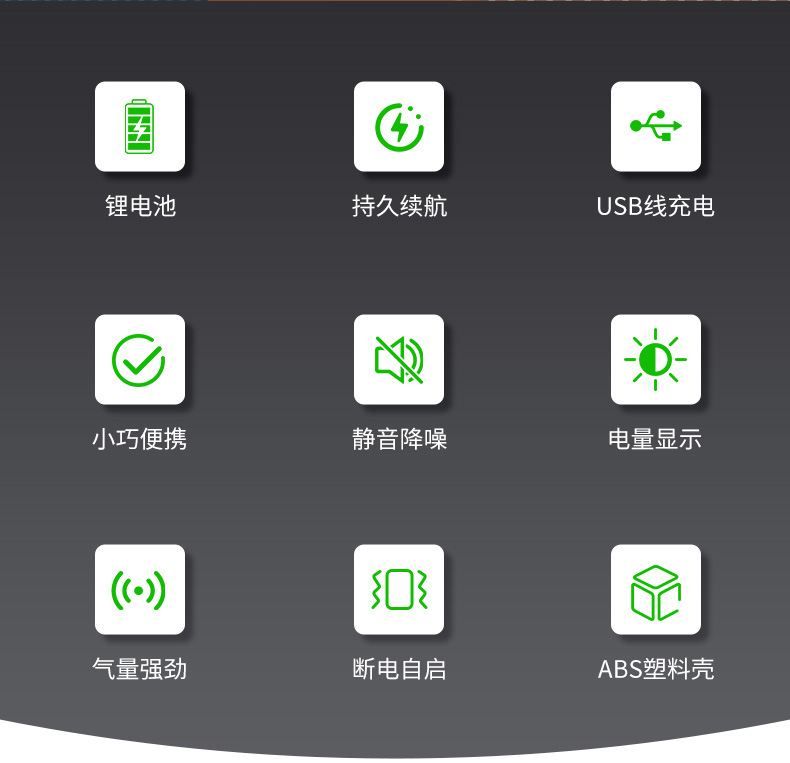 锂电池

持久续航

USB线充电

小巧便携

静音降噪

电量显示

气量强劲

断电自启

ABS塑料壳