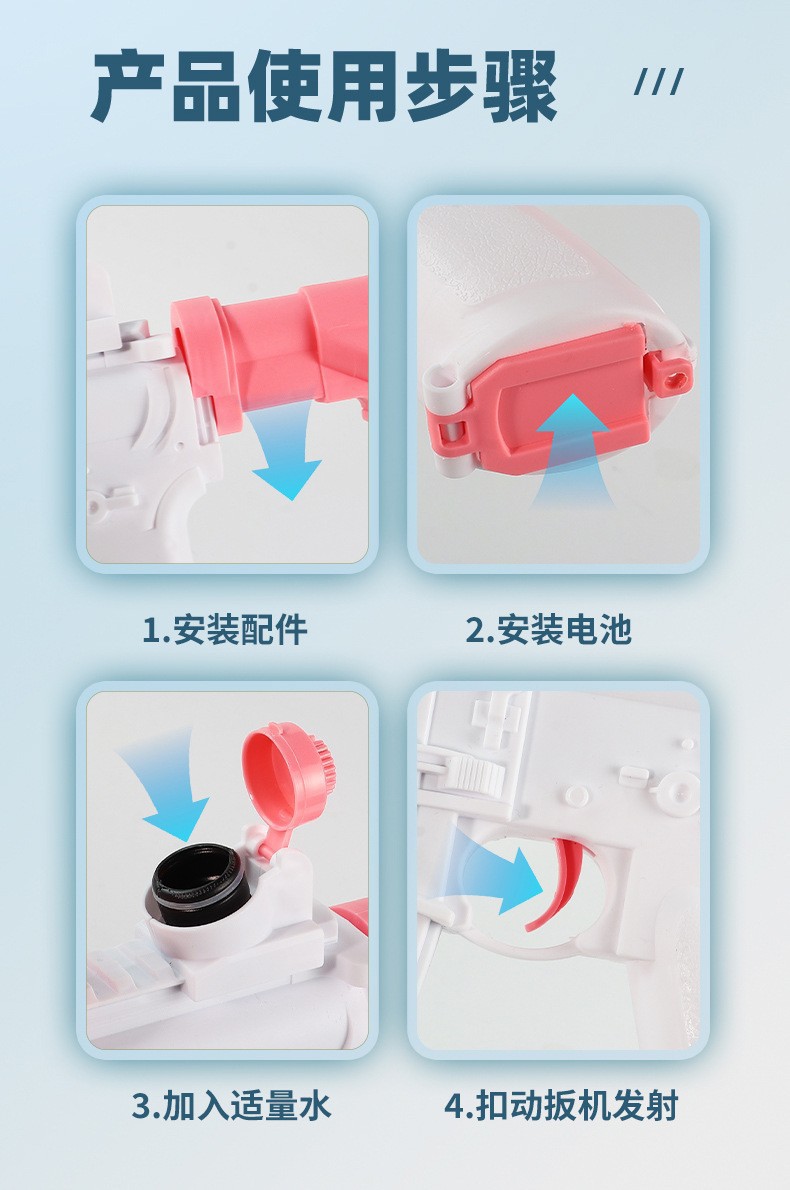 产品使用步骤 ///

1.安装配件

2.安装电池

3.加入适量水

4.扣动扳机发射