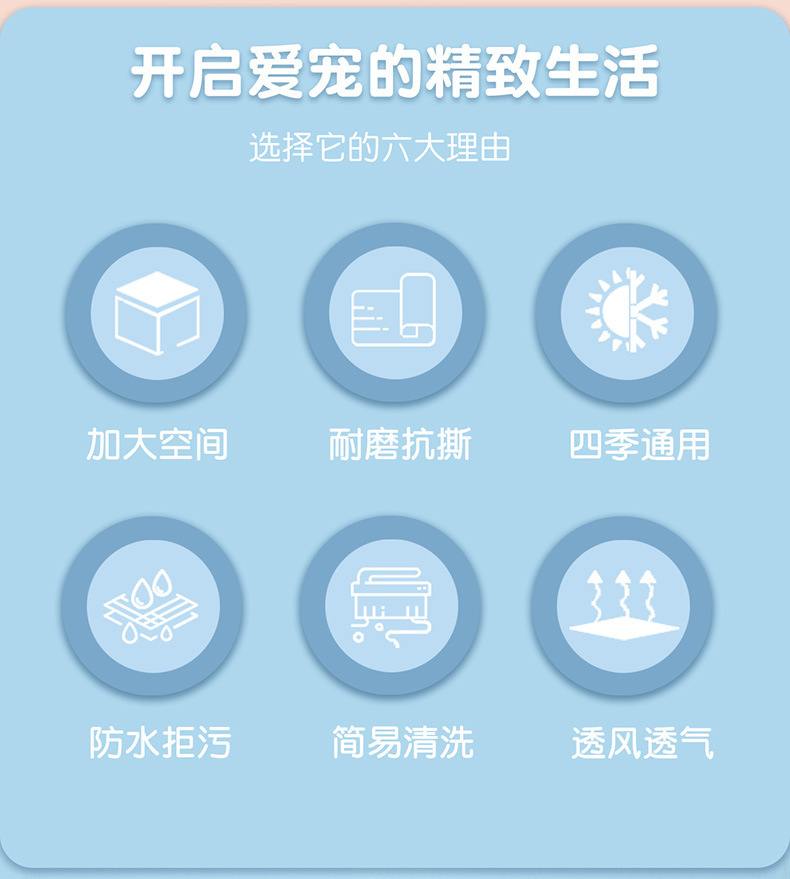 开启爱宠的精致生活

选择它的六大理由

加大空间

耐磨抗撕

四季通用

防水拒污

简易清洗

透风透气