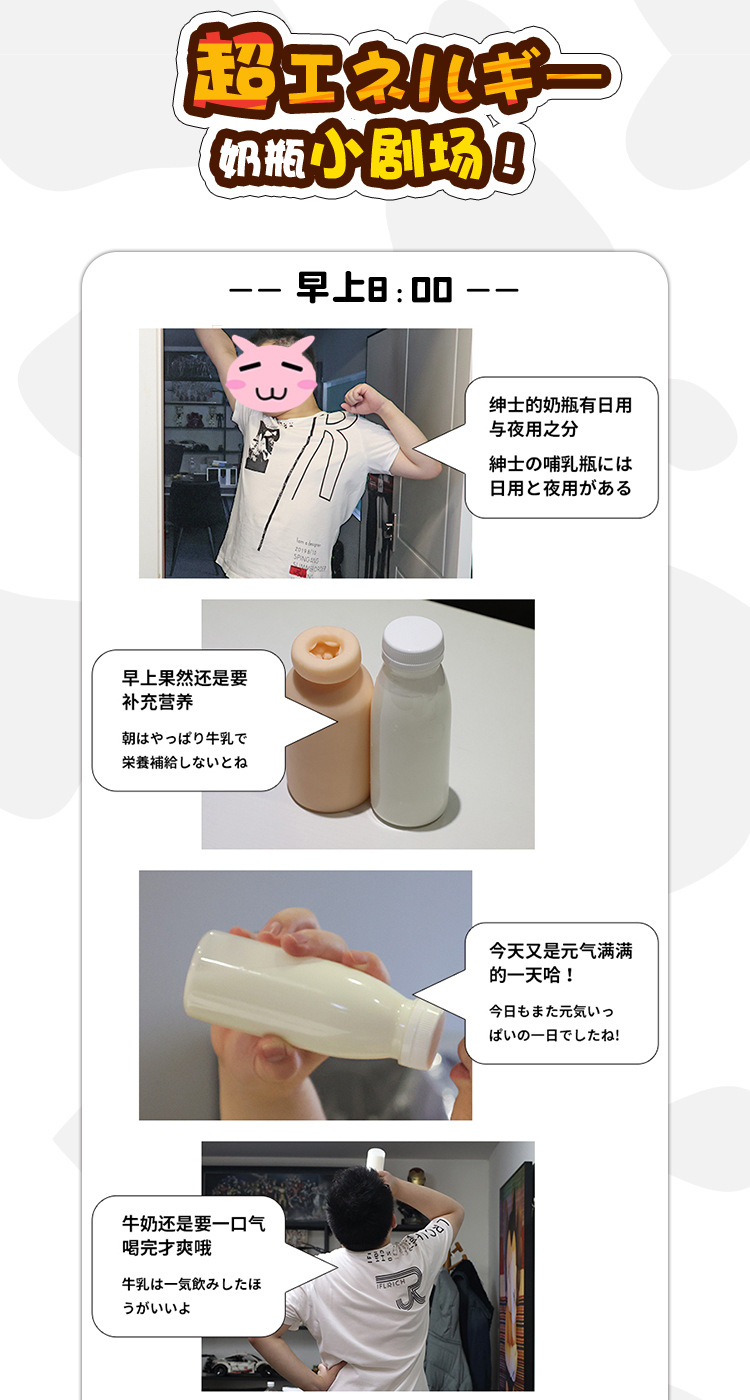 超エネルギー
奶瓶小剧场！

—— 早上8：00 ——

绅士的奶瓶有日用与夜用之分

紳士の哺乳瓶には日用と夜用がある

早上果然还是要补充营养

朝はやっぱり牛乳で栄養補給しないとね

今天又是元气满满的一天哈！

今日もまた元気いっぱいの一日でしたね!

牛奶还是要一口气喝完才爽哦

牛乳は一気飲みしたほうがいいよ