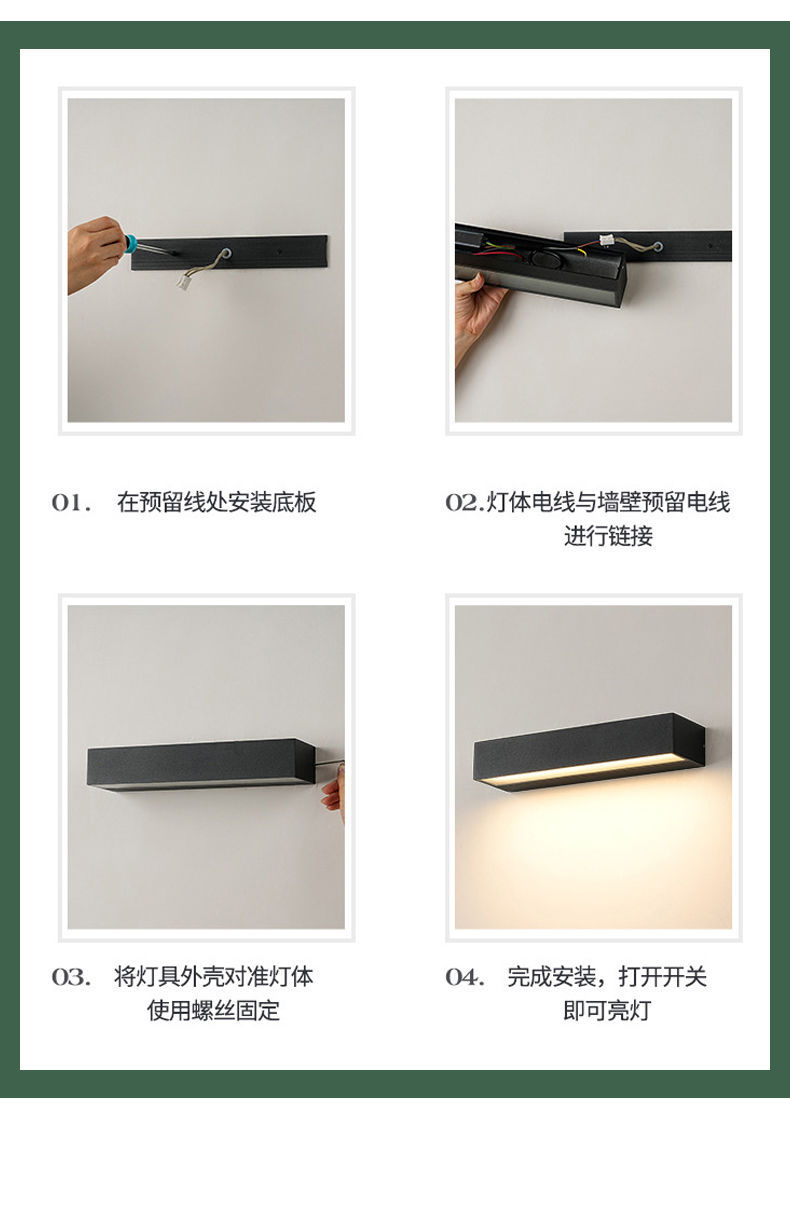 01. 在预留线处安装底板

02.灯体电线与墙壁预留电线进行链接

03. 将灯具外壳对准灯体使用螺丝固定

04. 完成安装，打开开关即可亮灯