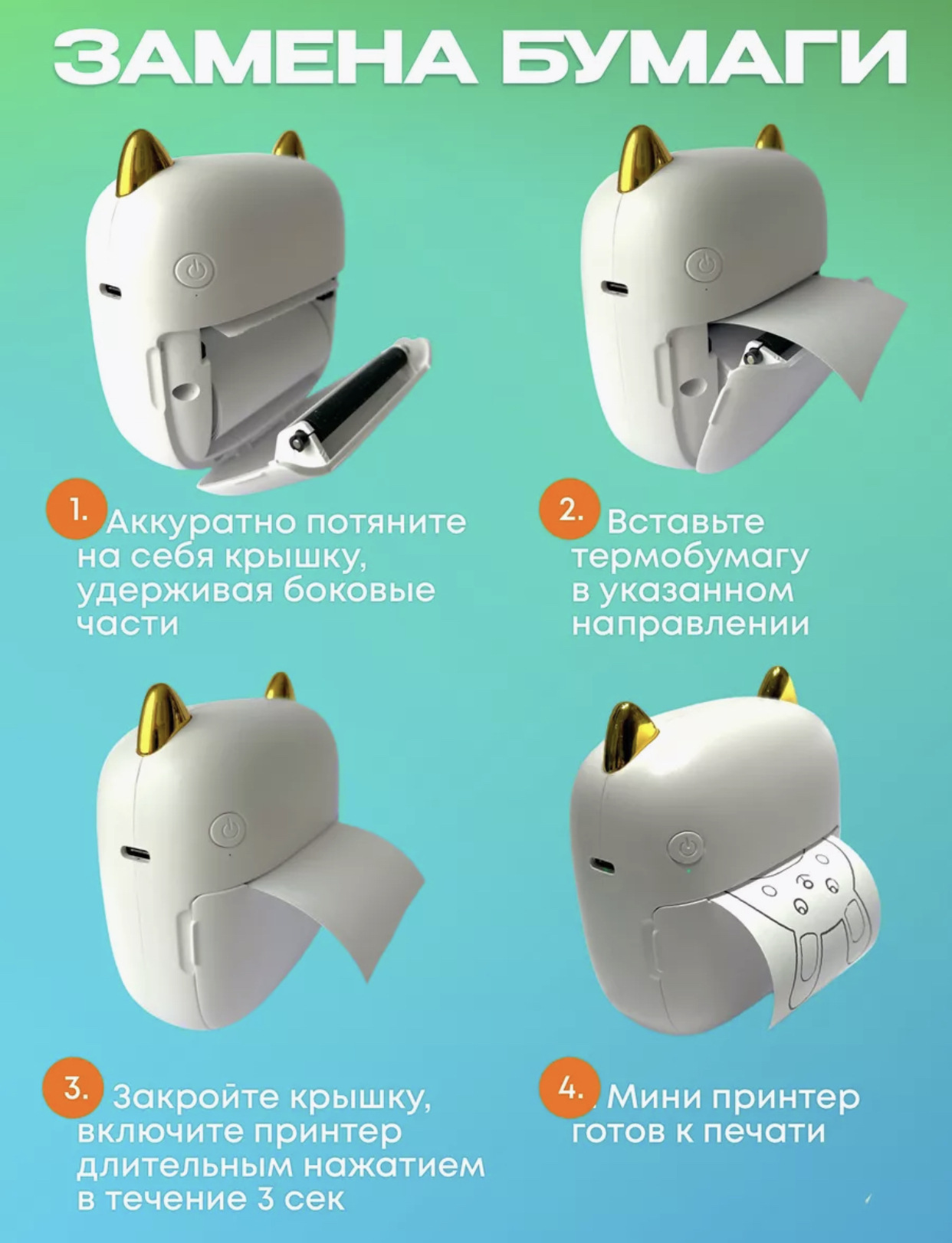 ЗАМЕНА БУМАГИ

1. Аккуратно потяните на себя крышку, удерживая боковые части

2. Вставьте термобумагу в указанном направлении

3. Закройте крышку, включите принтер длительным нажатием в течение 3 сек

4. Мини принтер готов к печати