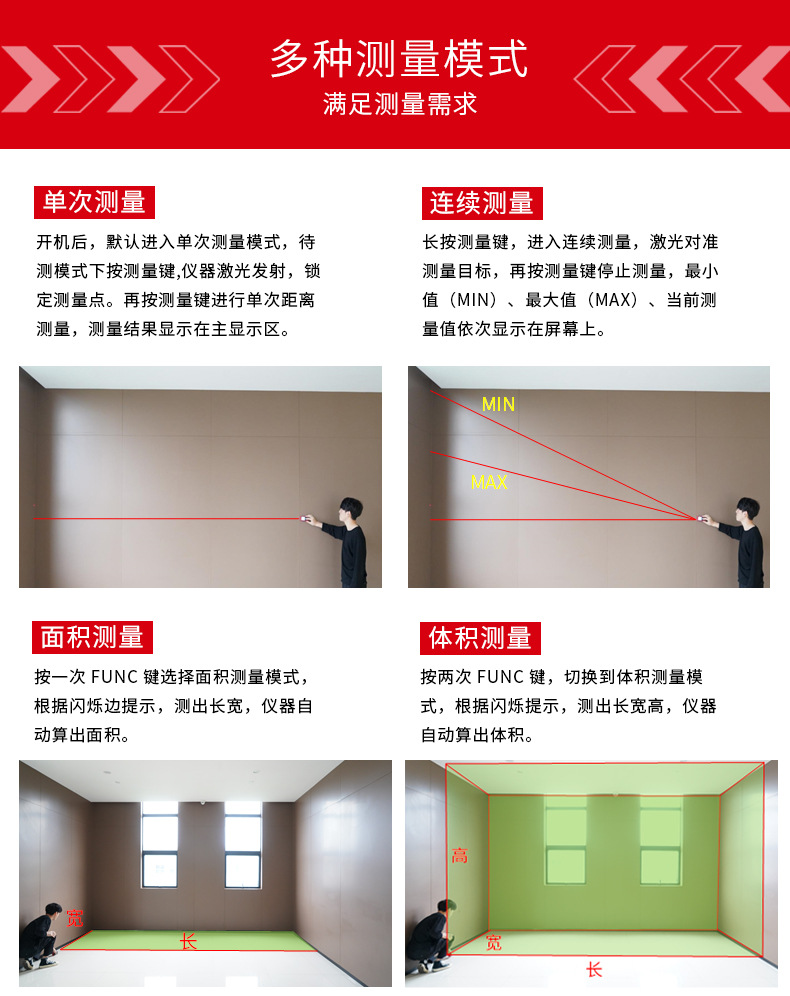 多种测量模式
满足测量需求

单次测量
开机后，默认进入单次测量模式，待测模式下按测量键,仪器激光发射，锁定测量点。再按测量键进行单次距离测量，测量结果显示在主显示区。

连续测量
长按测量键，进入连续测量，激光对准测量目标，再按测量键停止测量，最小值（MIN）、最大值（MAX）、当前测量值依次显示在屏幕上。

MIN
MAX

面积测量
按一次 FUNC 键选择面积测量模式，根据闪烁边提示，测出长宽，仪器自动算出面积。

体积测量
按两次 FUNC 键，切换到体积测量模式，根据闪烁提示，测出长宽高，仪器自动算出体积。

宽
长

高
宽
长