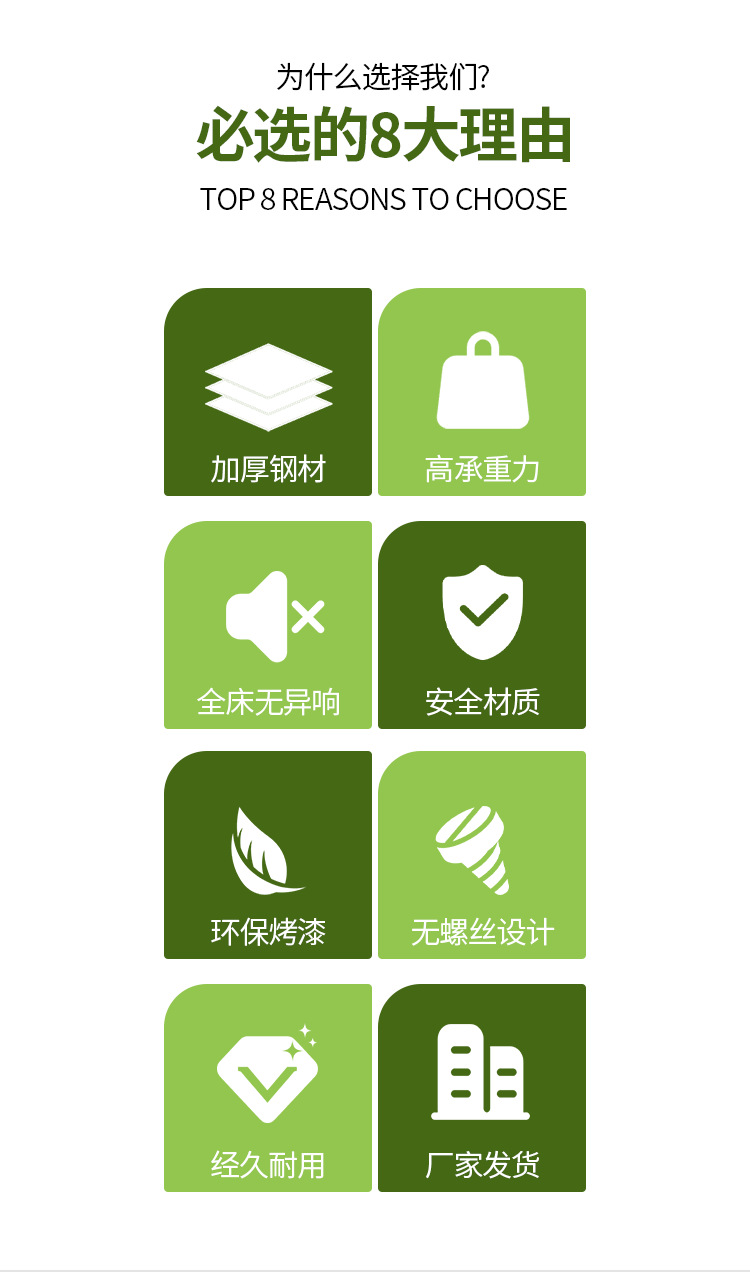 为什么选择我们?

必选的8大理由

TOP 8 REASONS TO CHOOSE

加厚钢材

高承重力

全床无异响

安全材质

环保烤漆

无螺丝设计

经久耐用

厂家发货