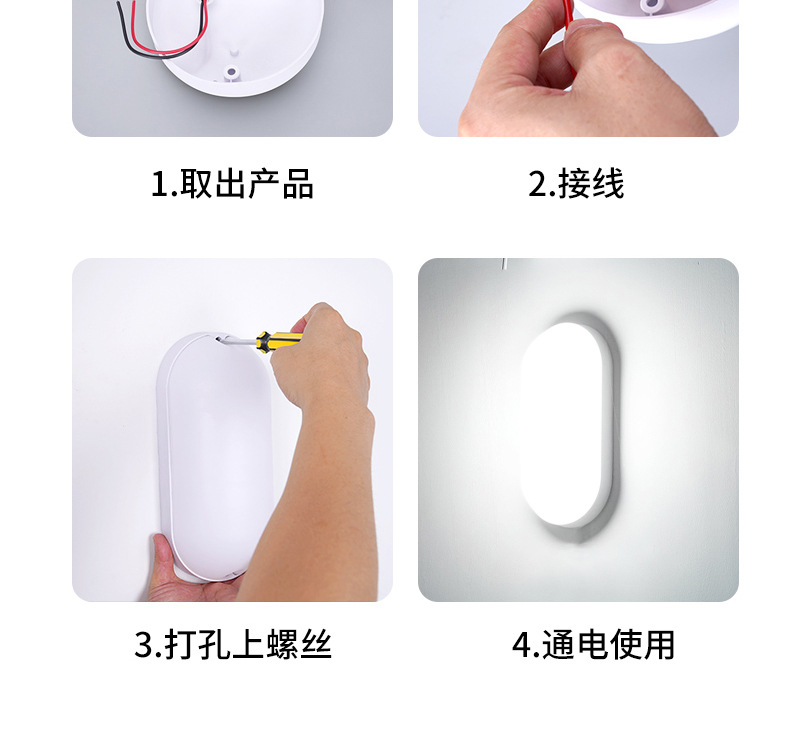 1.取出产品

2.接线

3.打孔上螺丝

4.通电使用