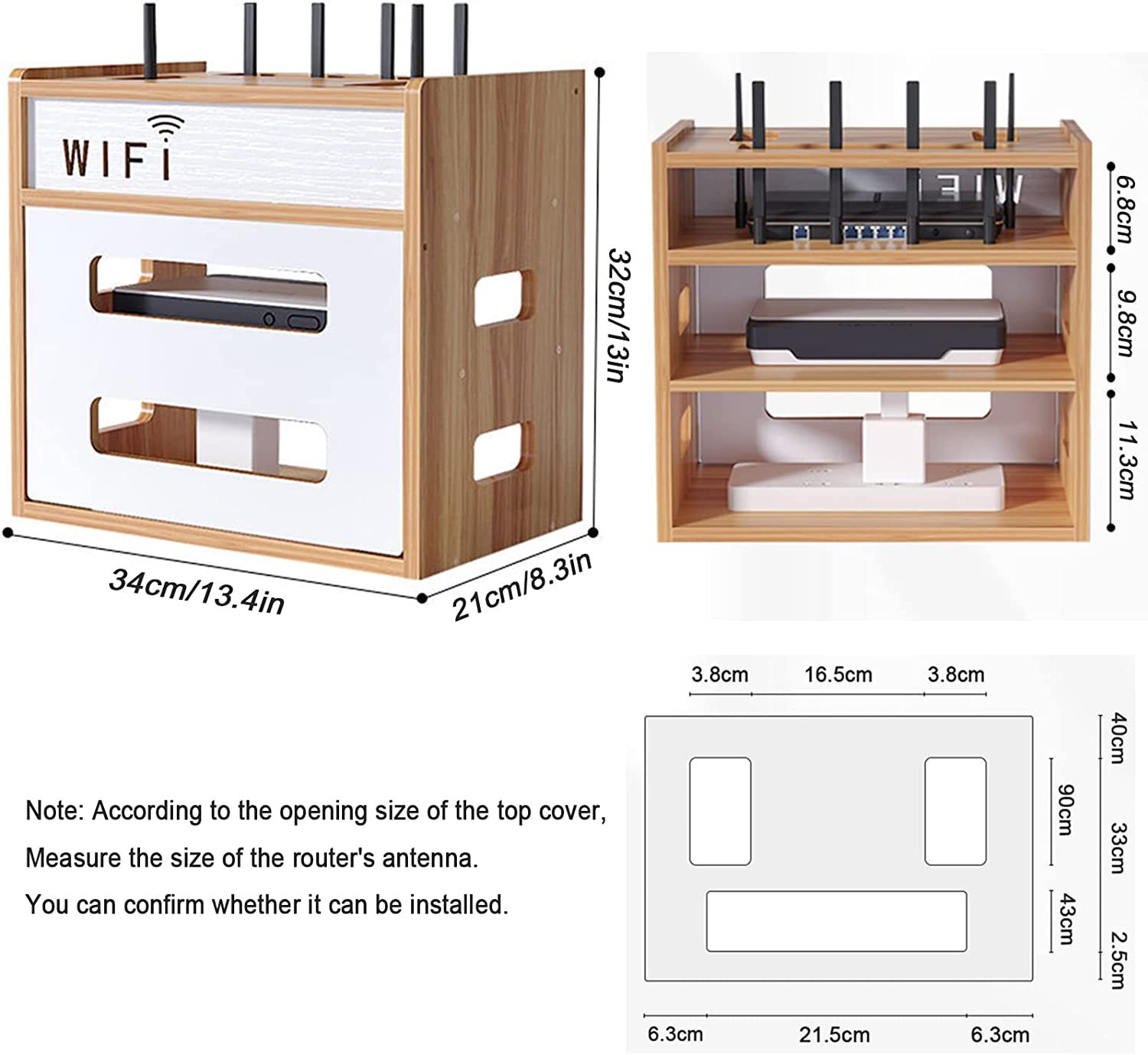 WIFI

32cm/13in

34cm/13.4in

21cm/8.3in

6.8cm

9.8cm

11.3cm

3.8cm 16.5cm 3.8cm

40cm

90cm

33cm

43cm

2.5cm

6.3cm 21.5cm 6.3cm

Note: According to the opening size of the top cover,

Measure the size of the router's antenna.

You can confirm whether it can be installed.