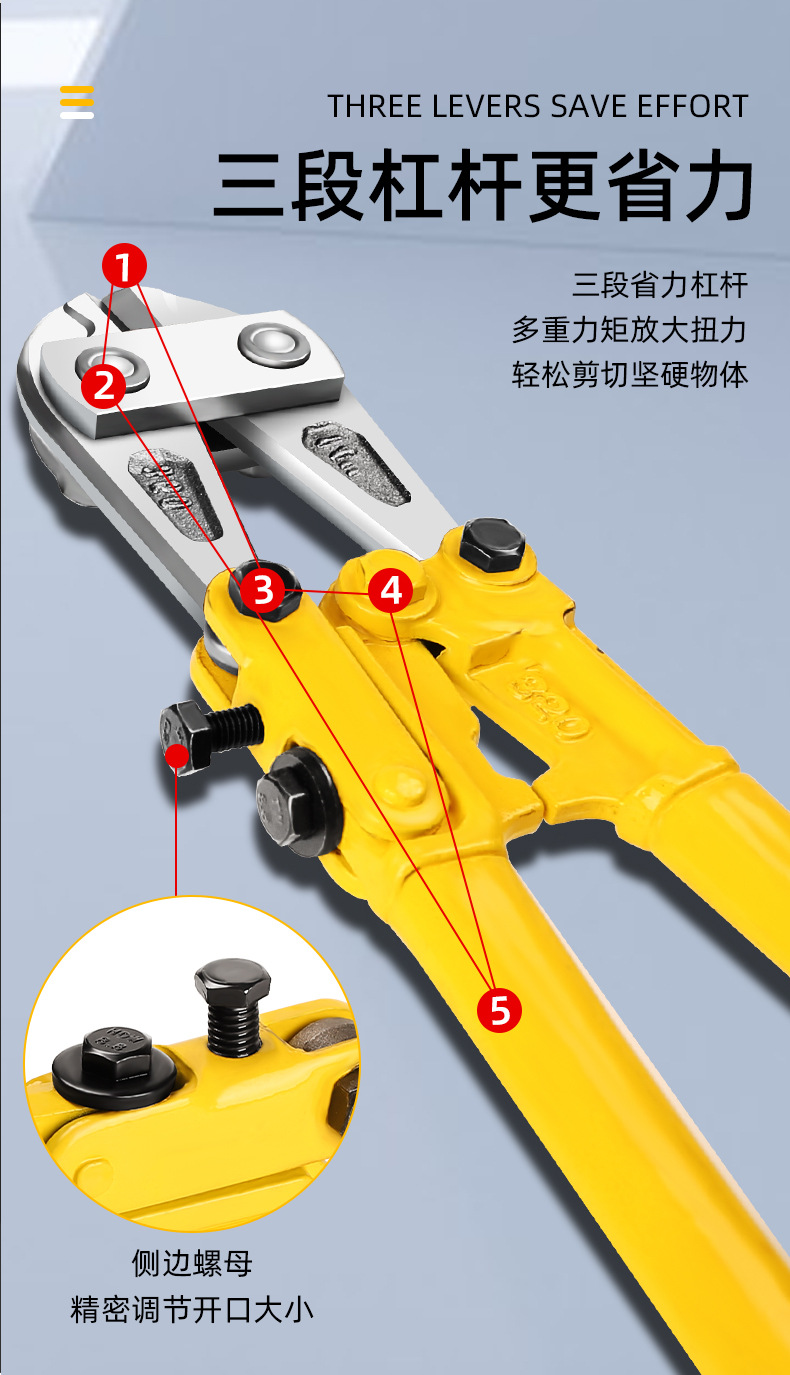 THREE LEVERS SAVE EFFORT

三段杠杆更省力

三段省力杠杆
多重力矩放大扭力
轻松剪切坚硬物体

1

2

3

4

5

侧边螺母
精密调节开口大小