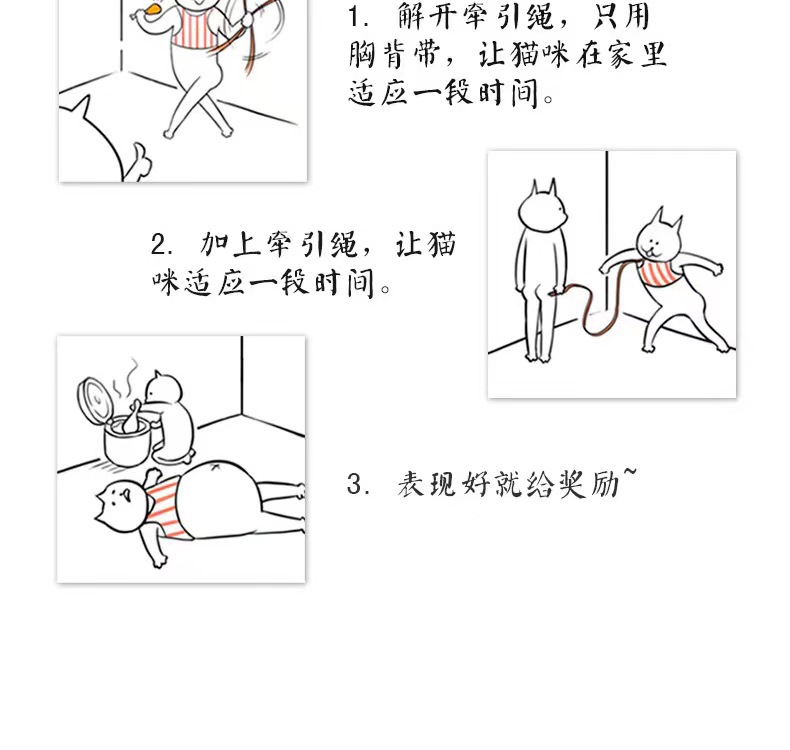 1. 解开牵引绳，只用胸背带，让猫咪在家里适应一段时间。

2. 加上牵引绳，让猫咪适应一段时间。

3. 表现好就给奖励~