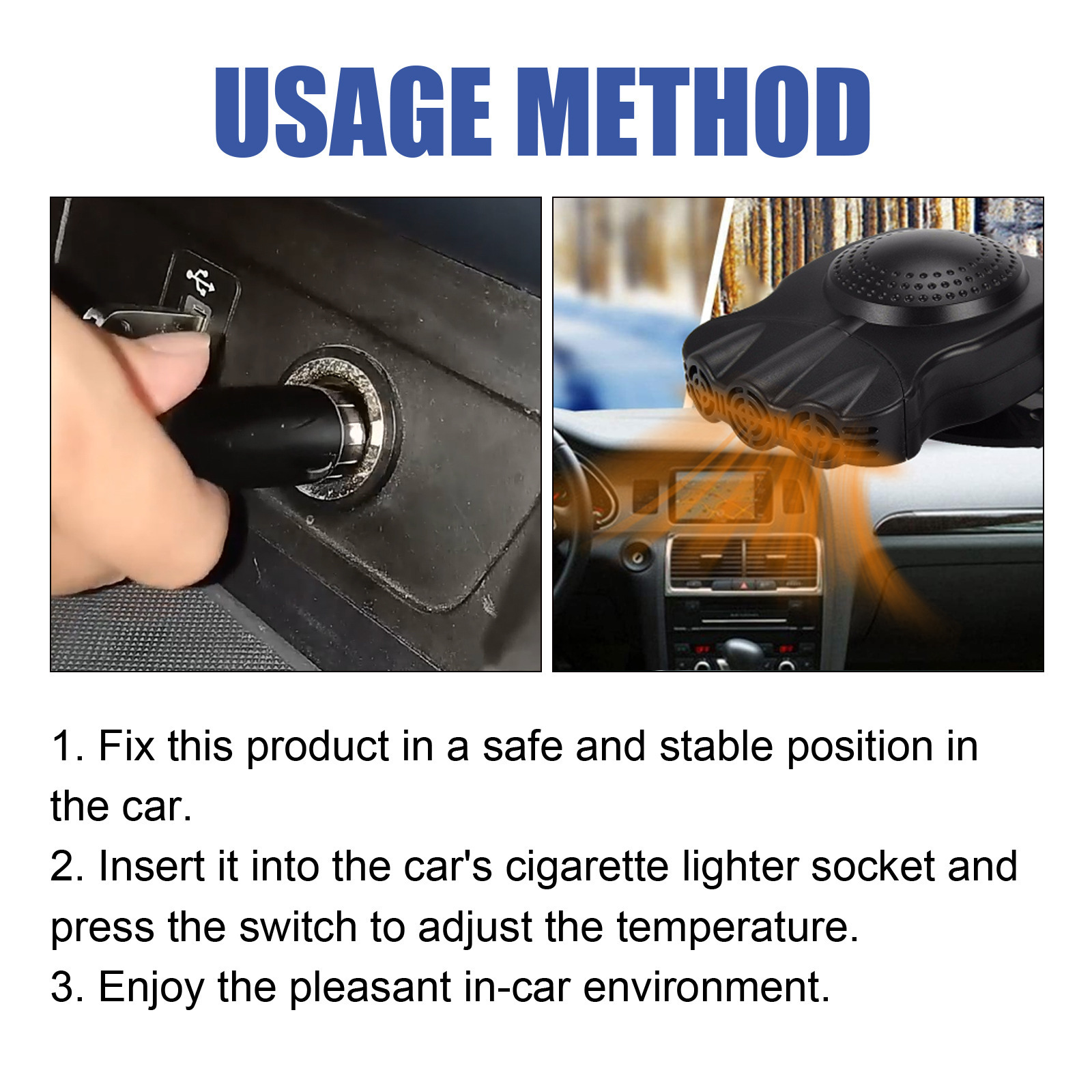 USAGE METHOD

1. Fix this product in a safe and stable position in the car.
2. Insert it into the car's cigarette lighter socket and press the switch to adjust the temperature.
3. Enjoy the pleasant in-car environment.