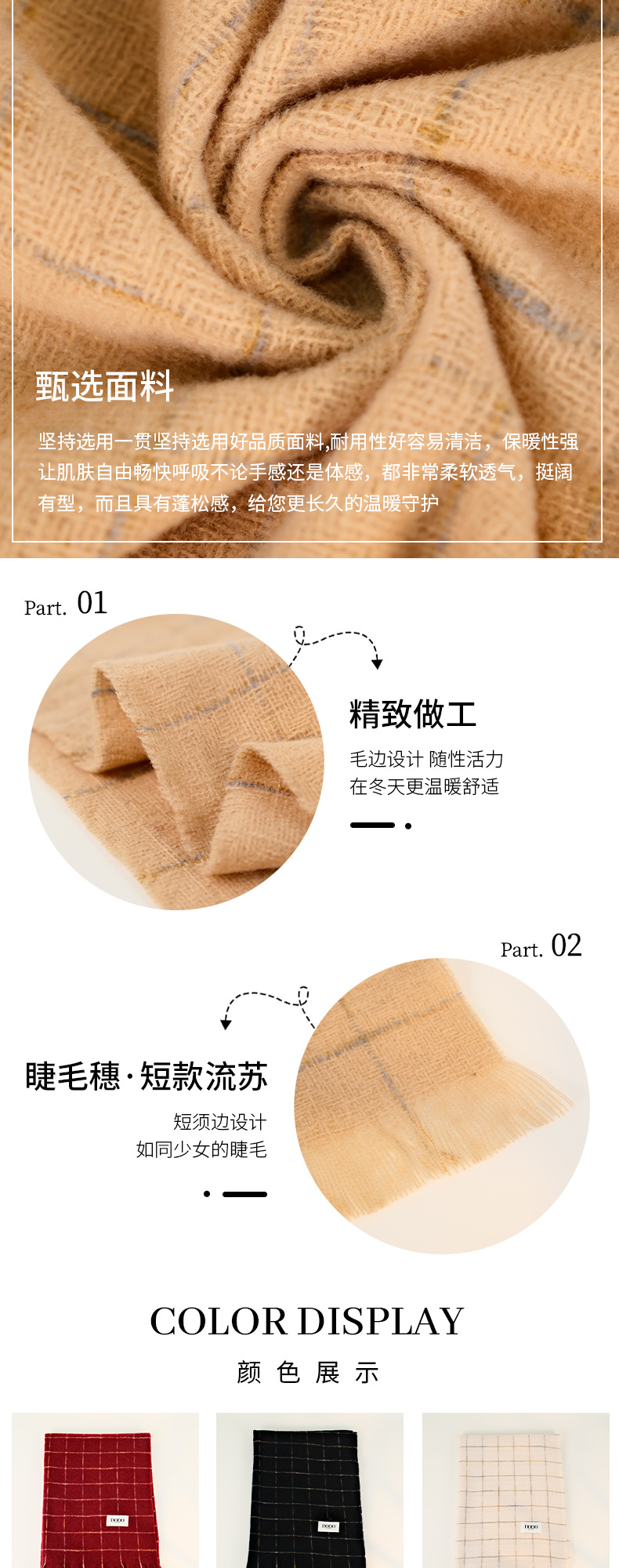 甄选面料

坚持选用一贯坚持选用好品质面料,耐用性好容易清洁，保暖性强让肌肤自由畅快呼吸不论手感还是体感，都非常柔软透气，挺阔有型，而且具有蓬松感，给您更长久的温暖守护

Part. 01

精致做工

毛边设计 随性活力
在冬天更温暖舒适

Part. 02

睫毛穗·短款流苏

短须边设计
如同少女的睫毛

COLOR DISPLAY

颜 色 展 示

DODO

DODO

DODO