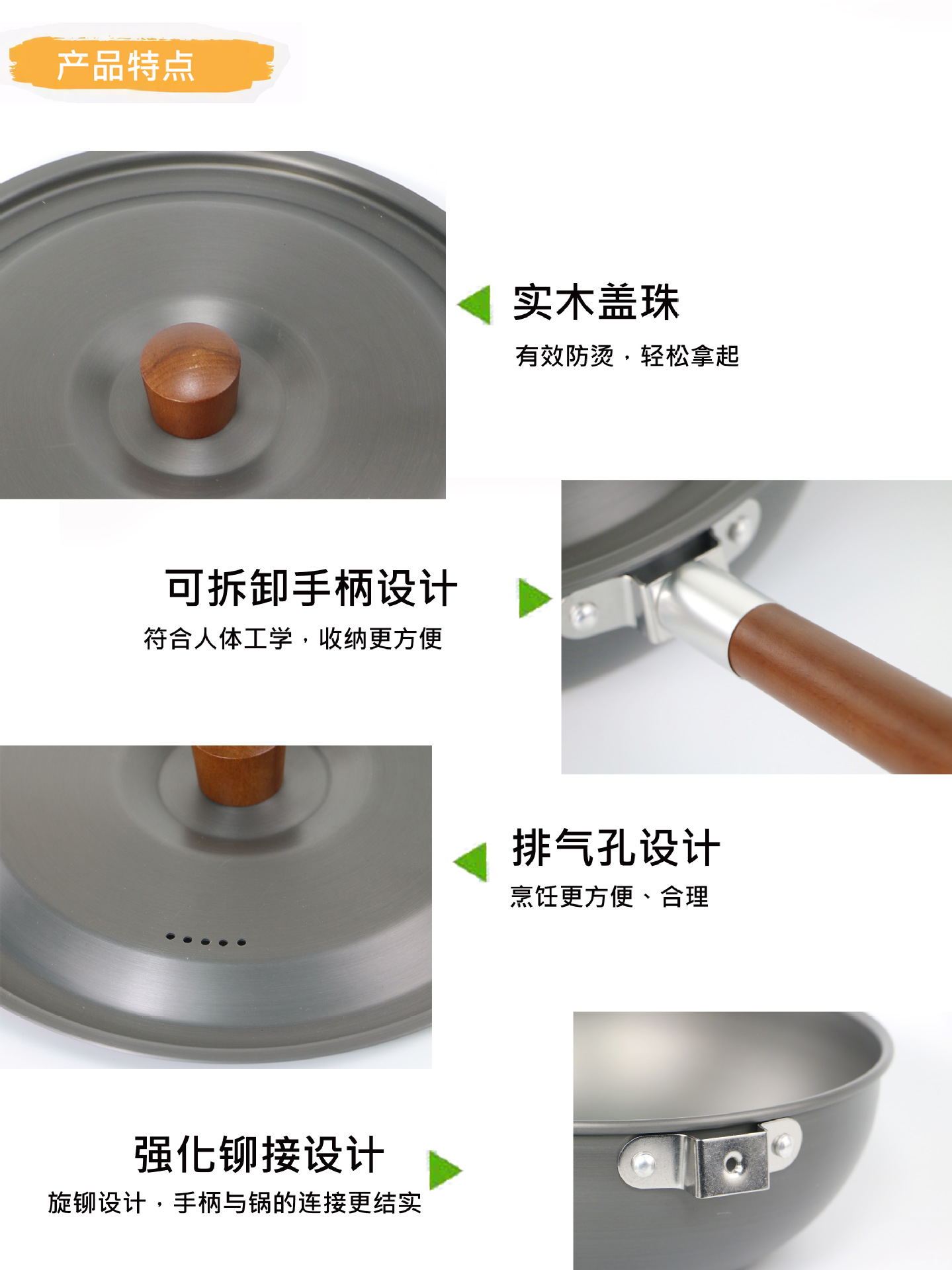 产品特点

实木盖珠
有效防烫，轻松拿起

可拆卸手柄设计
符合人体工学，收纳更方便

排气孔设计
烹饪更方便、合理

强化铆接设计
旋铆设计，手柄与锅的连接更结实