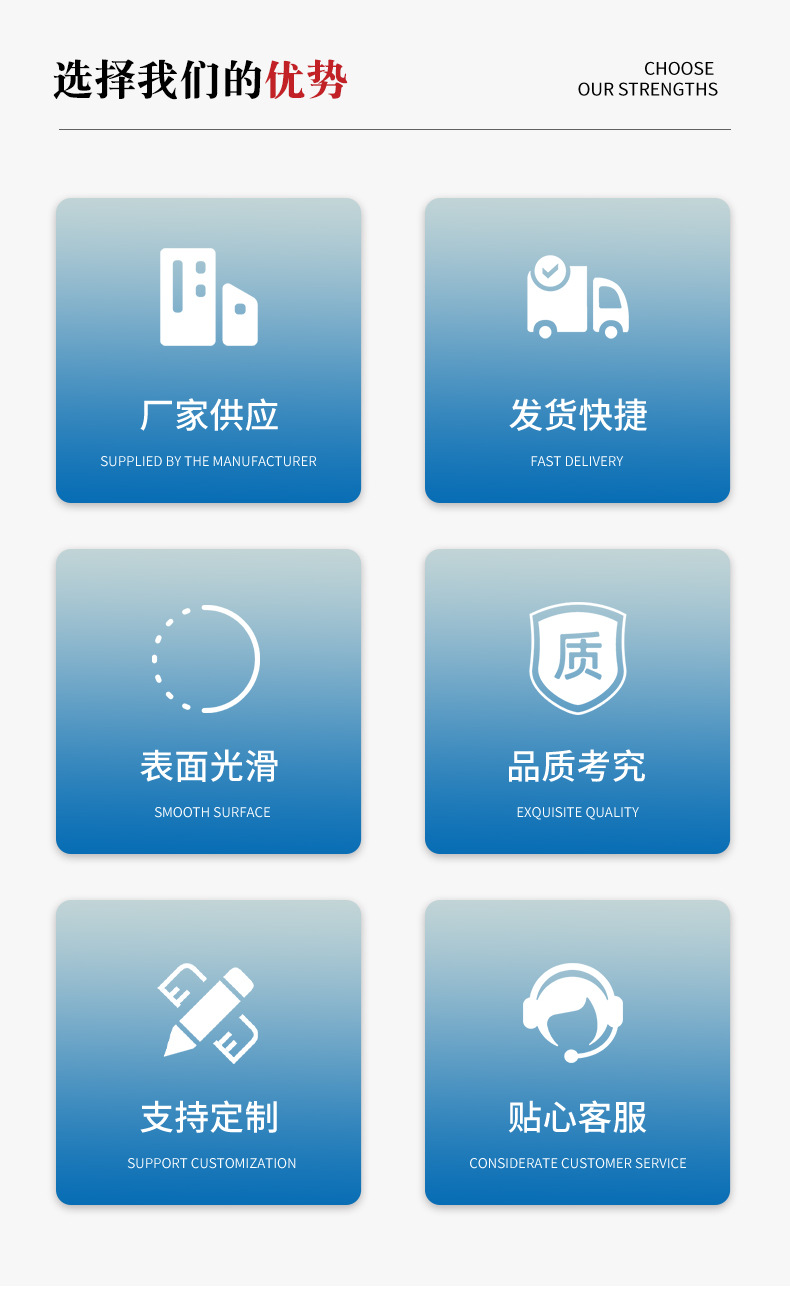 选择我们的优势

CHOOSE
OUR STRENGTHS

厂家供应
SUPPLIED BY THE MANUFACTURER

发货快捷
FAST DELIVERY

表面光滑
SMOOTH SURFACE

质

品质考究
EXQUISITE QUALITY

支持定制
SUPPORT CUSTOMIZATION

贴心客服
CONSIDERATE CUSTOMER SERVICE