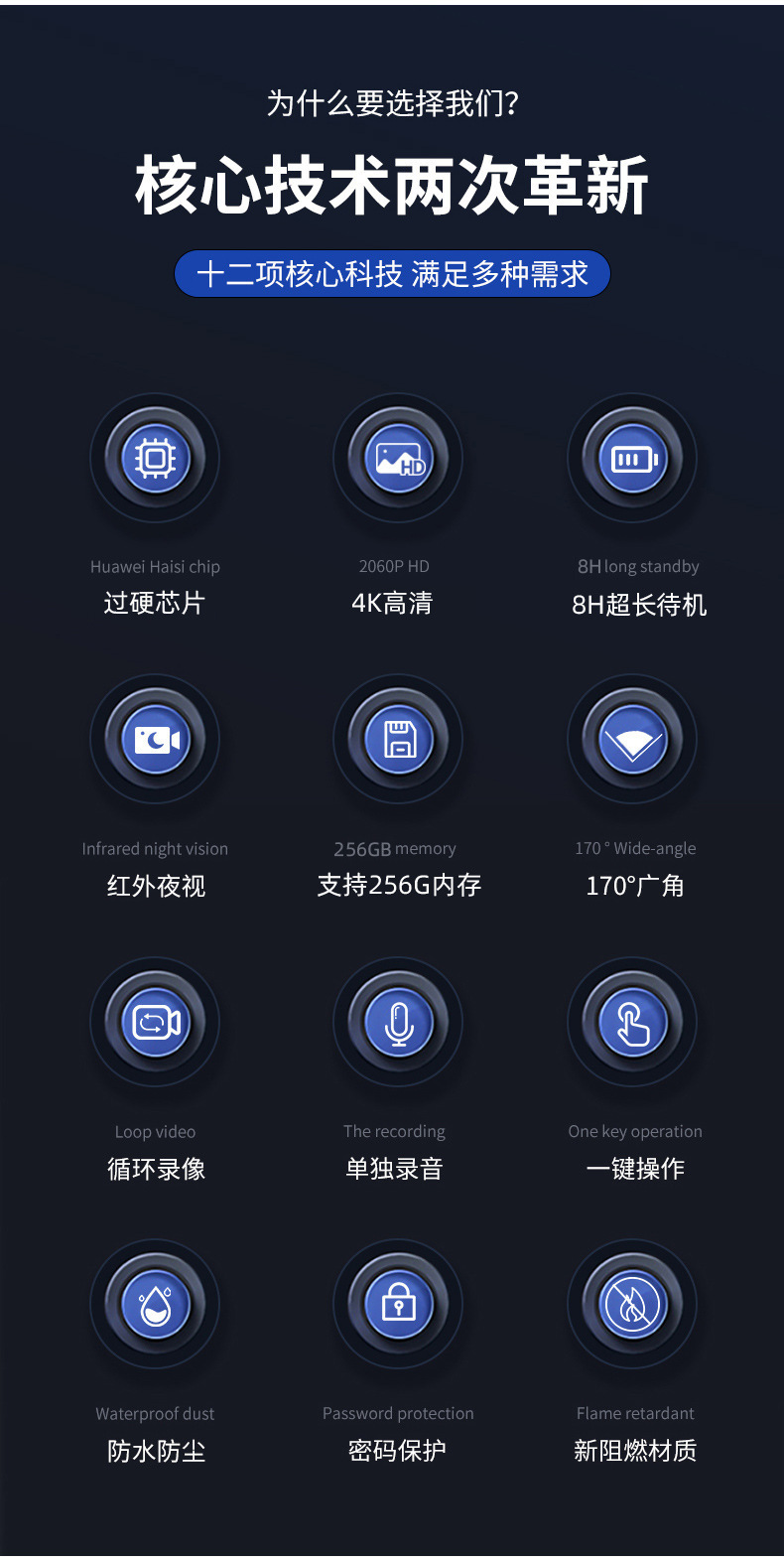 为什么要选择我们?

核心技术两次革新

十二项核心科技 满足多种需求

Huawei Haisi chip
过硬芯片

2060P HD
4K高清

8H long standby
8H超长待机

Infrared night vision
红外夜视

256GB memory
支持256G内存

170 ° Wide-angle
170°广角

Loop video
循环录像

The recording
单独录音

One key operation
一键操作

Waterproof dust
防水防尘

Password protection
密码保护

Flame retardant
新阻燃材质