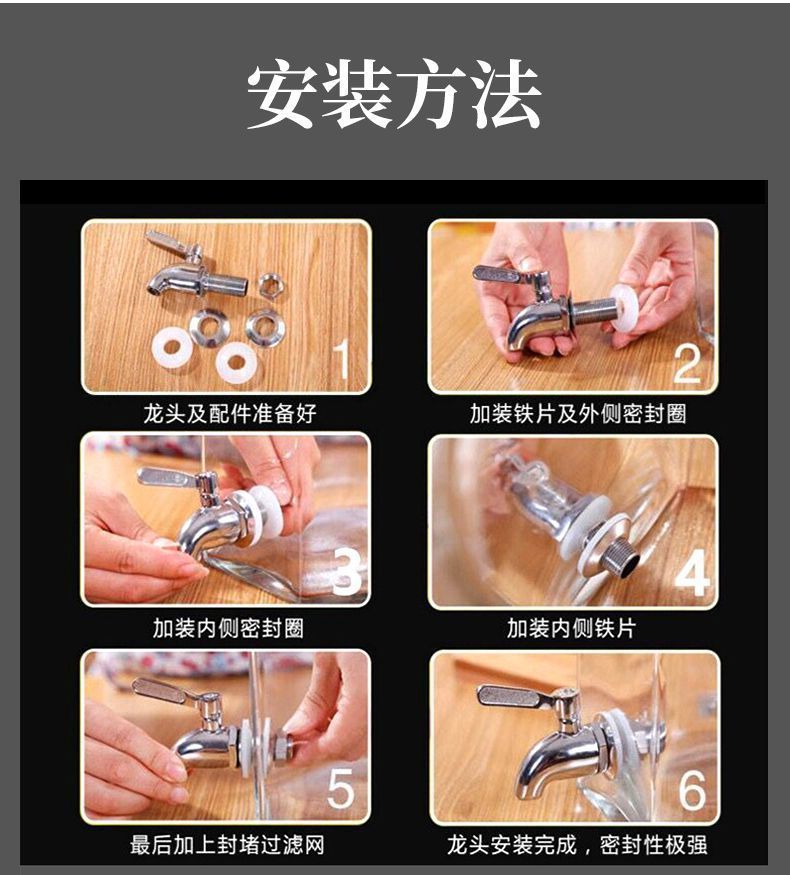 安装方法

1
龙头及配件准备好

2
加装铁片及外侧密封圈

3
加装内侧密封圈

4
加装内侧铁片

5
最后加上封堵过滤网

6
龙头安装完成，密封性极强