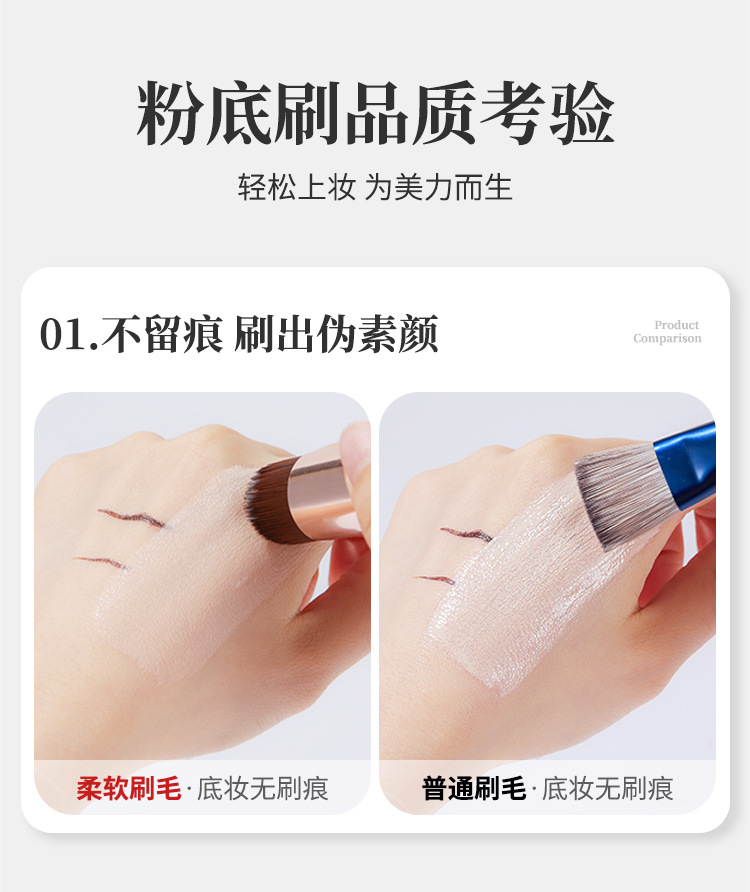 粉底刷品质考验

轻松上妆 为美力而生

01.不留痕 刷出伪素颜

Product Comparison

柔软刷毛·底妆无刷痕

普通刷毛·底妆无刷痕