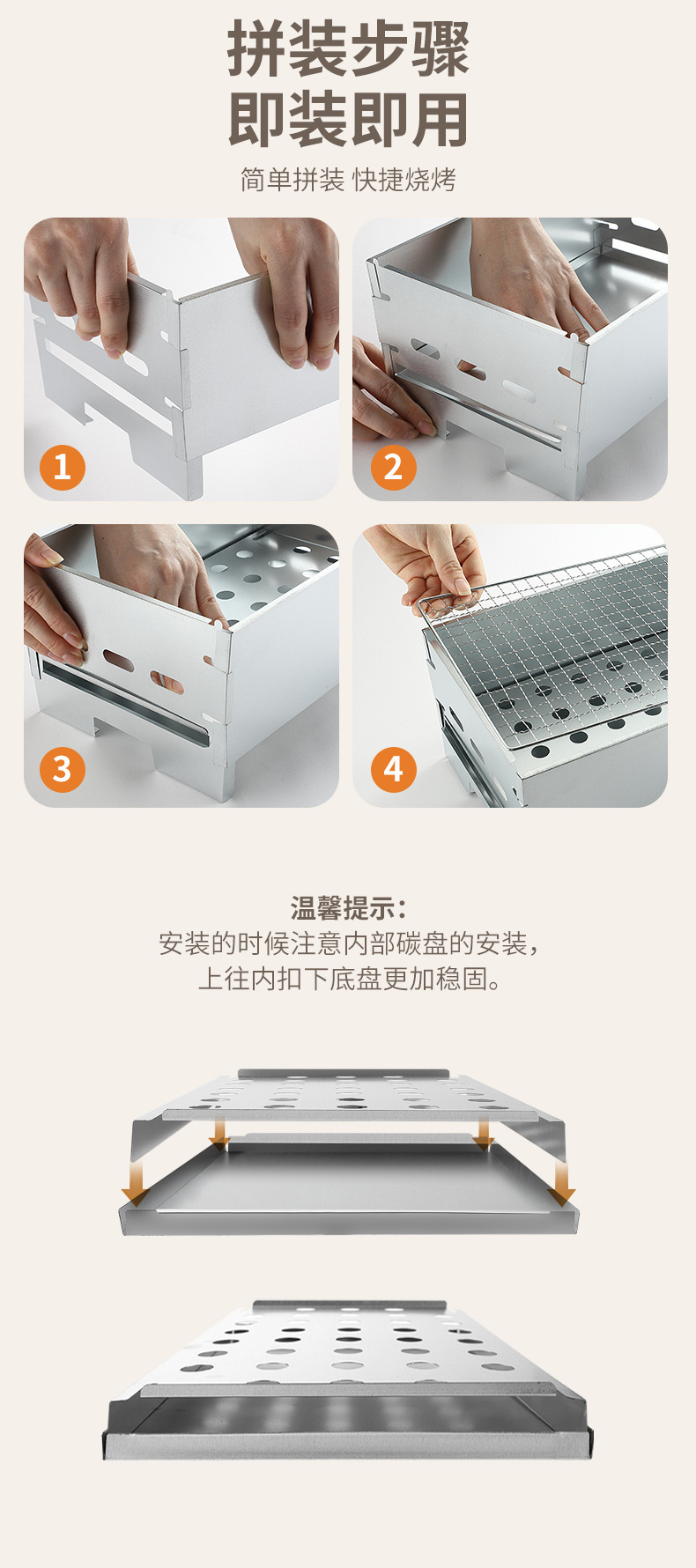 拼装步骤
即装即用

简单拼装 快捷烧烤

1

2

3

4

温馨提示：
安装的时候注意内部碳盘的安装，
上往内扣下底盘更加稳固。