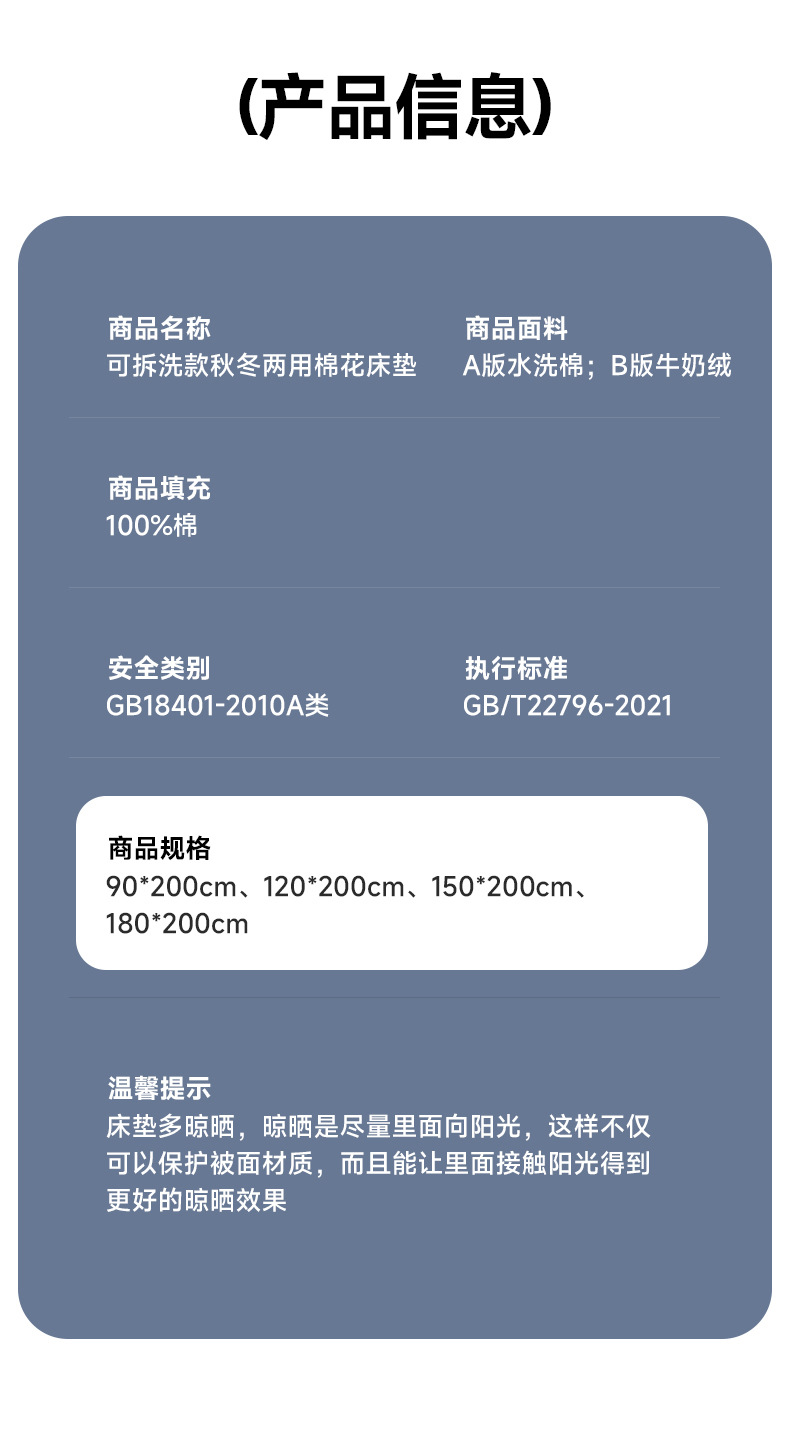 (产品信息)

商品名称
可拆洗款秋冬两用棉花床垫

商品面料
A版水洗棉；B版牛奶绒

商品填充
100%棉

安全类别
GB18401-2010A类

执行标准
GB/T22796-2021

商品规格
90*200cm、120*200cm、150*200cm、180*200cm

温馨提示
床垫多晾晒，晾晒是尽量里面向阳光，这样不仅可以保护被面材质，而且能让里面接触阳光得到更好的晾晒效果