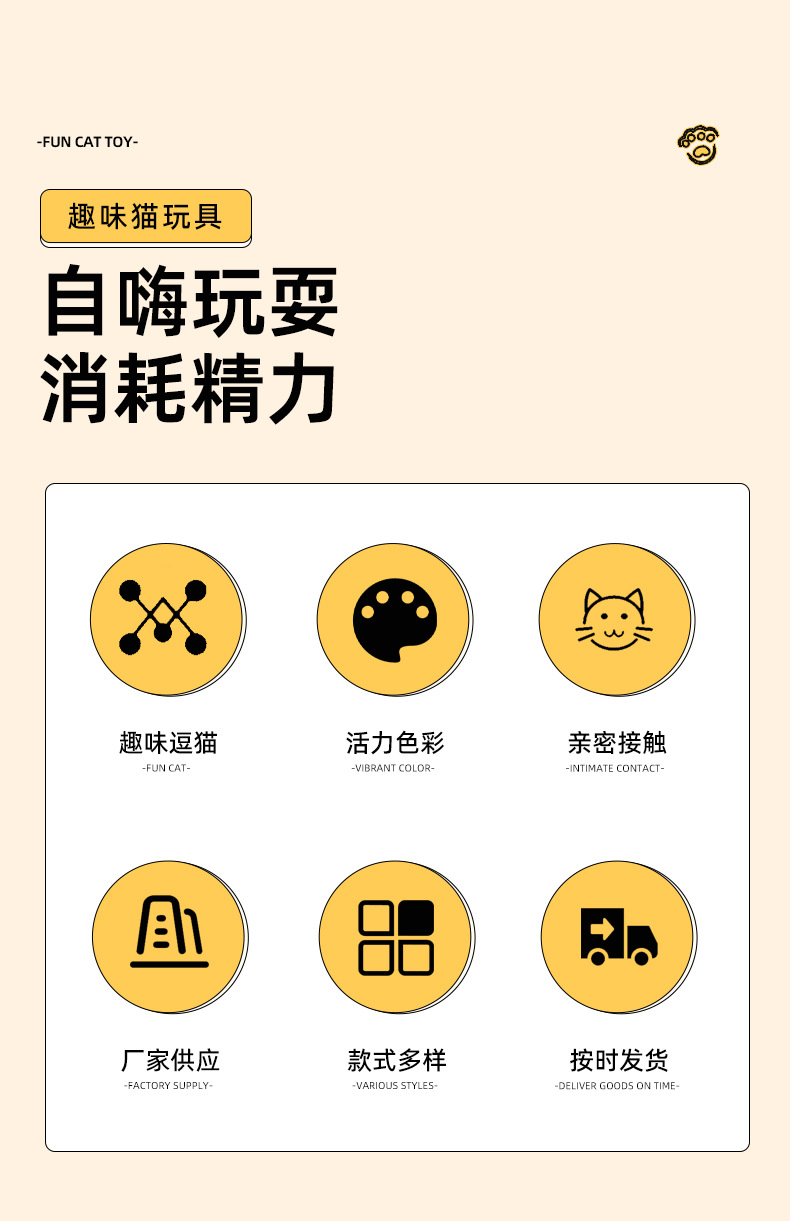 -FUN CAT TOY-

趣味猫玩具

自嗨玩耍
消耗精力

趣味逗猫
-FUN CAT-

活力色彩
-VIBRANT COLOR-

亲密接触
-INTIMATE CONTACT-

厂家供应
-FACTORY SUPPLY-

款式多样
-VARIOUS STYLES-

按时发货
-DELIVER GOODS ON TIME-