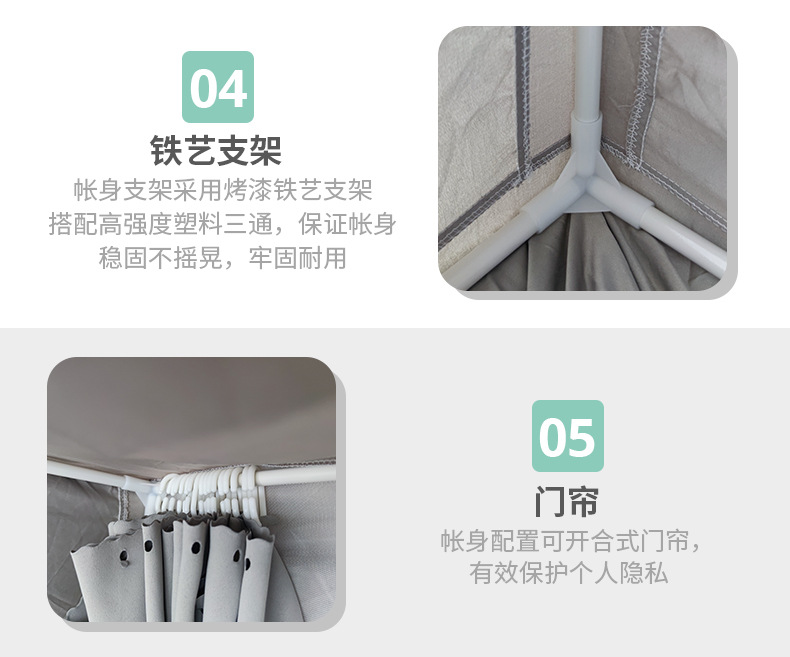 04
铁艺支架
帐身支架采用烤漆铁艺支架
搭配高强度塑料三通，保证帐身
稳固不摇晃，牢固耐用

05
门帘
帐身配置可开合式门帘，
有效保护个人隐私