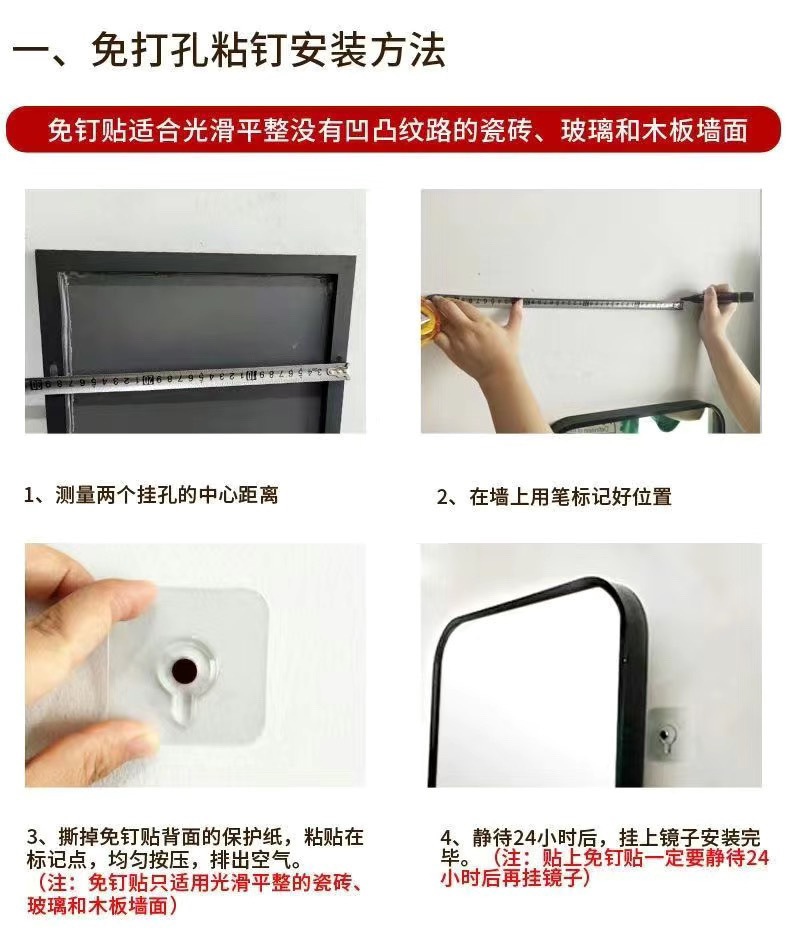 一、免打孔粘钉安装方法

免钉贴适合光滑平整没有凹凸纹路的瓷砖、玻璃和木板墙面

1、测量两个挂孔的中心距离

2、在墙上用笔标记好位置

3、撕掉免钉贴背面的保护纸，粘贴在标记点，均匀按压，排出空气。（注：免钉贴只适用光滑平整的瓷砖、玻璃和木板墙面）

4、静待24小时后，挂上镜子安装完毕。（注：贴上免钉贴一定要静待24小时后再挂镜子）