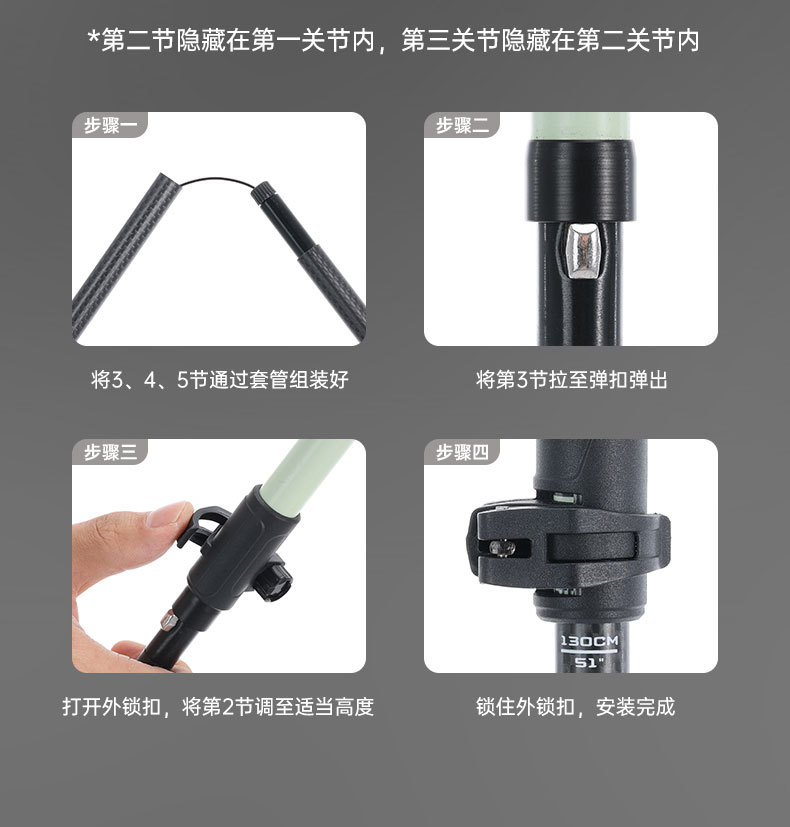 *第二节隐藏在第一关节内，第三关节隐藏在第二关节内

步骤一

将3、4、5节通过套管组装好

步骤二

将第3节拉至弹扣弹出

步骤三

打开外锁扣，将第2节调至适当高度

步骤四

130CM
51"

锁住外锁扣，安装完成