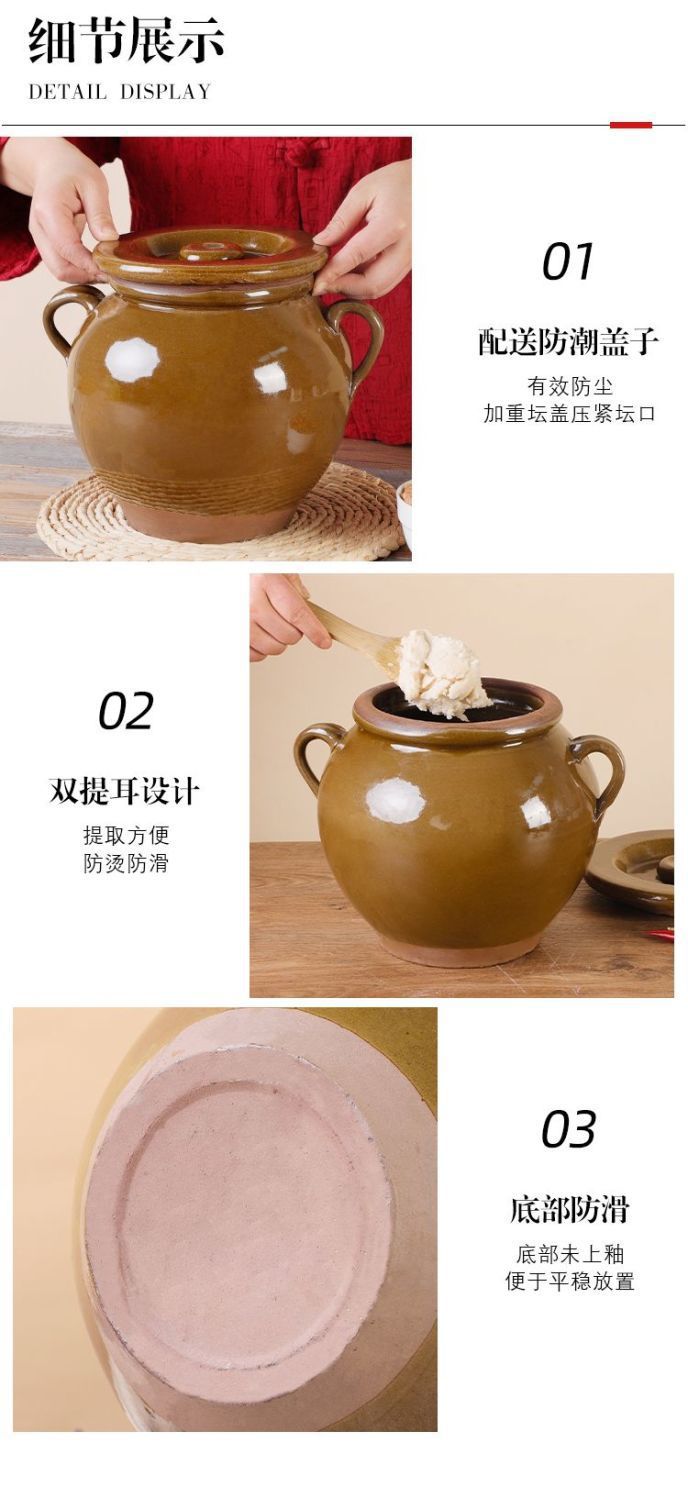 细节展示
DETAIL DISPLAY

01
配送防潮盖子
有效防尘
加重坛盖压紧坛口

02
双提耳设计
提取方便
防烫防滑

03
底部防滑
底部未上釉
便于平稳放置