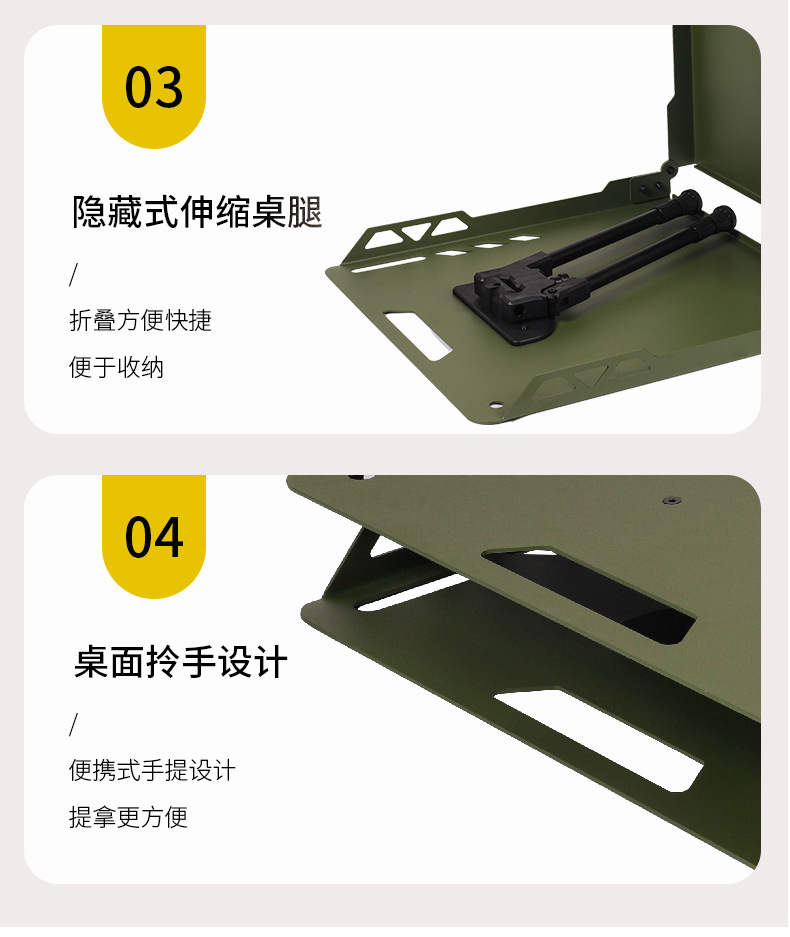 03

隐藏式伸缩桌腿

/

折叠方便快捷

便于收纳

04

桌面拎手设计

/

便携式手提设计

提拿更方便