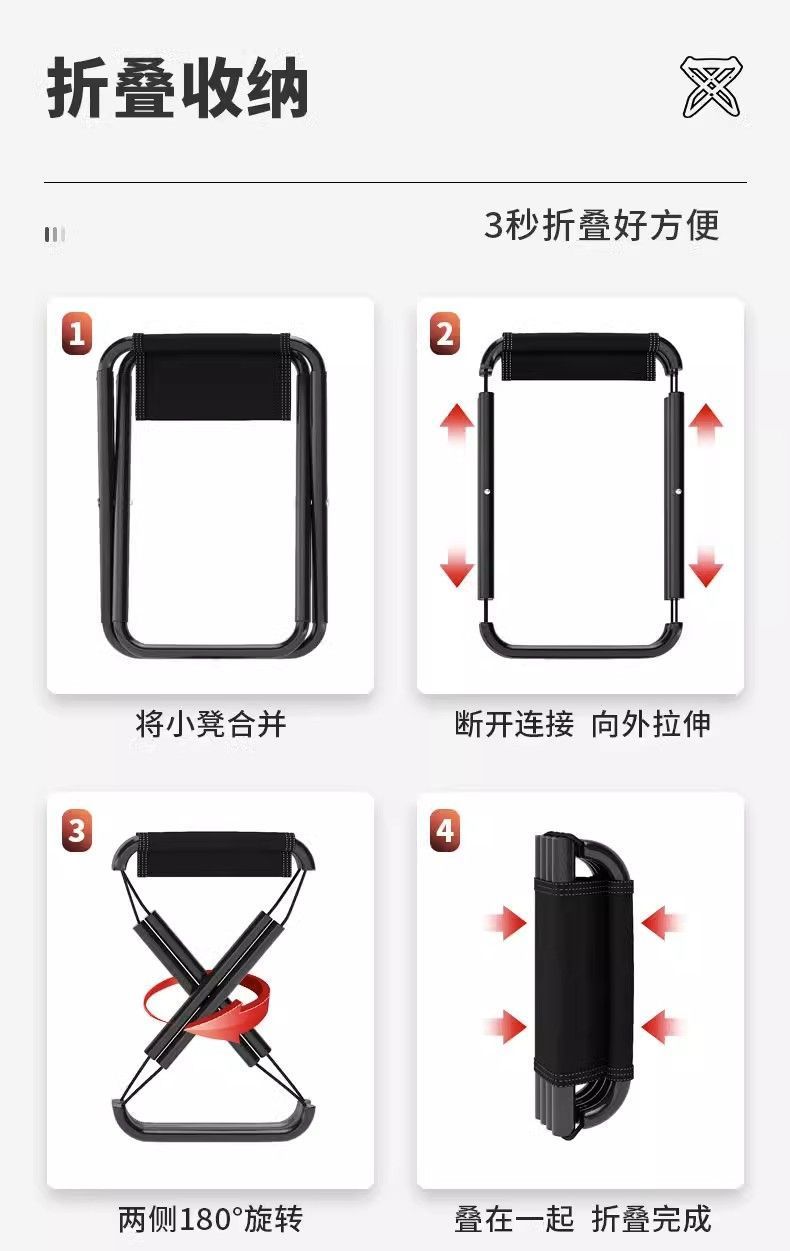 折叠收纳

3秒折叠好方便

1

将小凳合并

2

断开连接 向外拉伸

3

两侧180°旋转

4

叠在一起 折叠完成