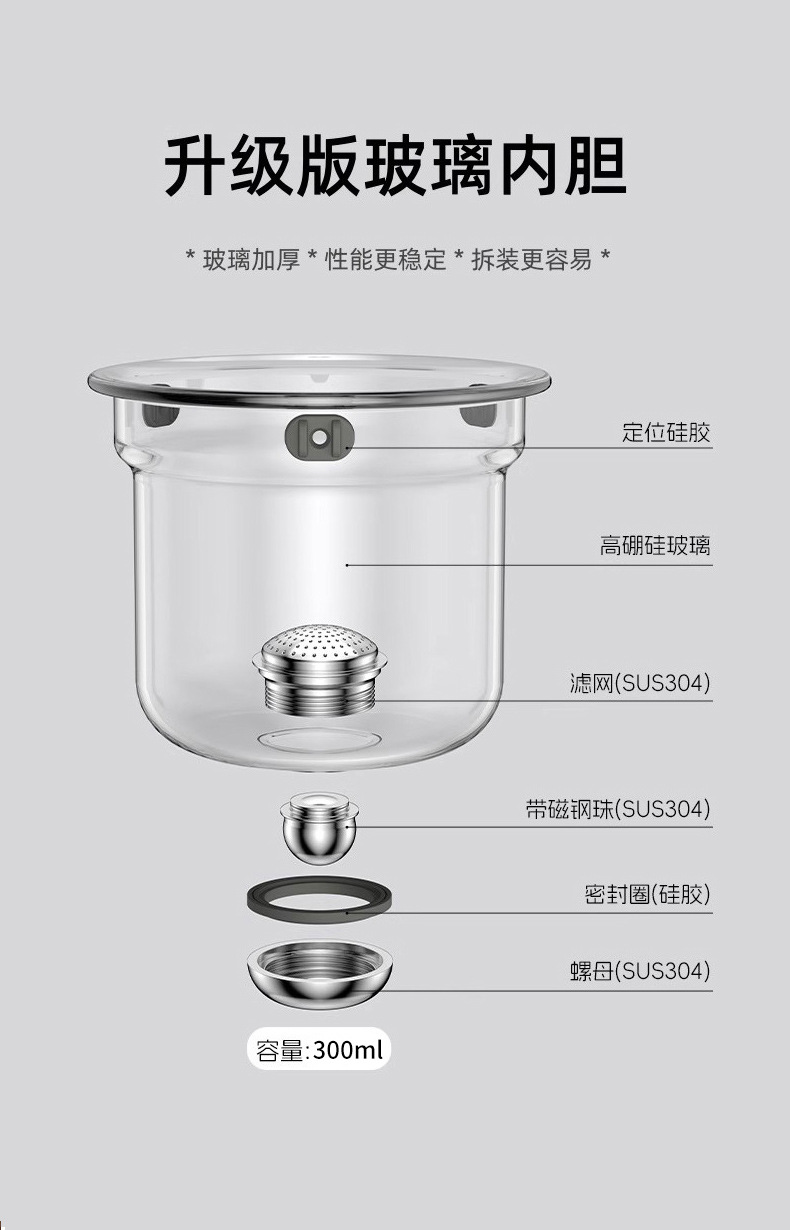 升级版玻璃内胆

* 玻璃加厚 * 性能更稳定 * 拆装更容易 *

定位硅胶

高硼硅玻璃

滤网(SUS304)

带磁钢珠(SUS304)

密封圈(硅胶)

螺母(SUS304)

容量:300ml