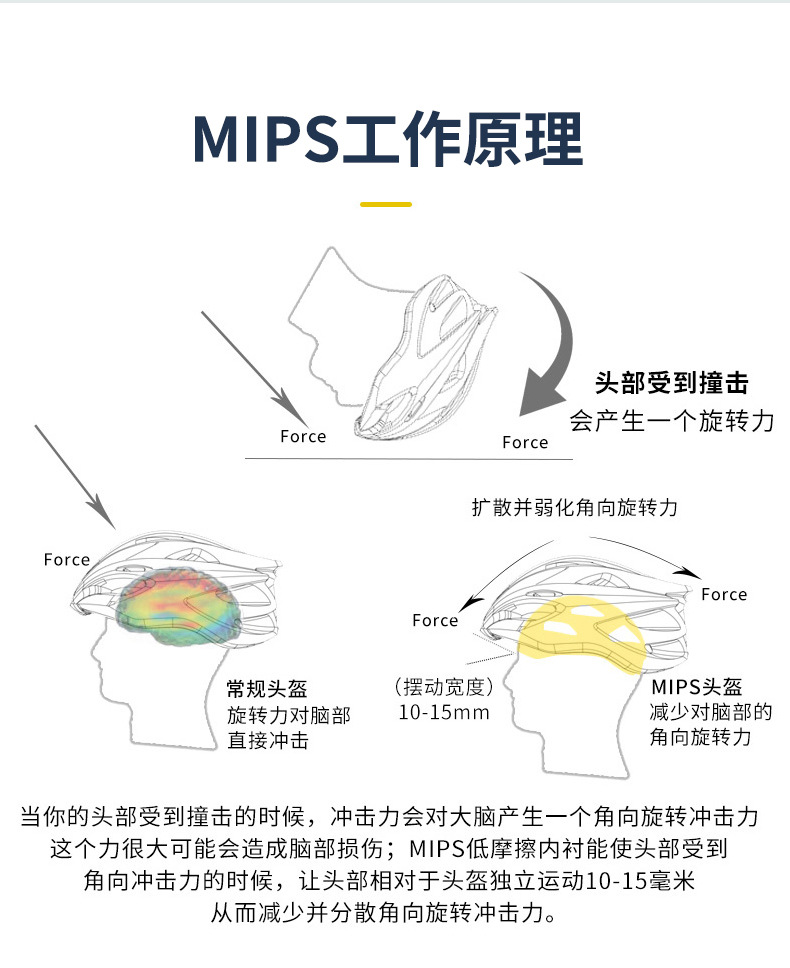 MIPS工作原理

Force

Force

头部受到撞击
会产生一个旋转力

扩散并弱化角向旋转力

Force

Force

Force

常规头盔
旋转力对脑部
直接冲击

（摆动宽度）
10-15mm

MIPS头盔
减少对脑部的
角向旋转力

当你的头部受到撞击的时候，冲击力会对大脑产生一个角向旋转冲击力
这个力很大可能会造成脑部损伤；MIPS低摩擦内衬能使头部受到
角向冲击力的时候，让头部相对于头盔独立运动10-15毫米
从而减少并分散角向旋转冲击力。