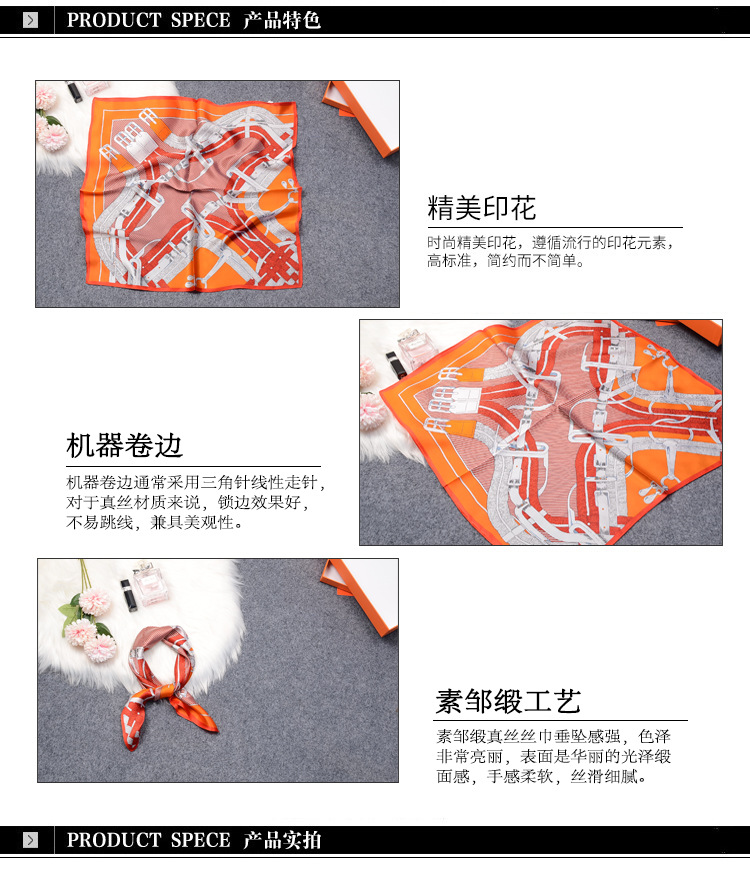 PRODUCT SPECE 产品特色

精美印花

时尚精美印花，遵循流行的印花元素，高标准，简约而不简单。

机器卷边

机器卷边通常采用三角针线性走针，对于真丝材质来说，锁边效果好，不易跳线，兼具美观性。

素邹缎工艺

素邹缎真丝丝巾垂坠感强，色泽非常亮丽，表面是华丽的光泽缎面感，手感柔软，丝滑细腻。

PRODUCT SPECE 产品实拍