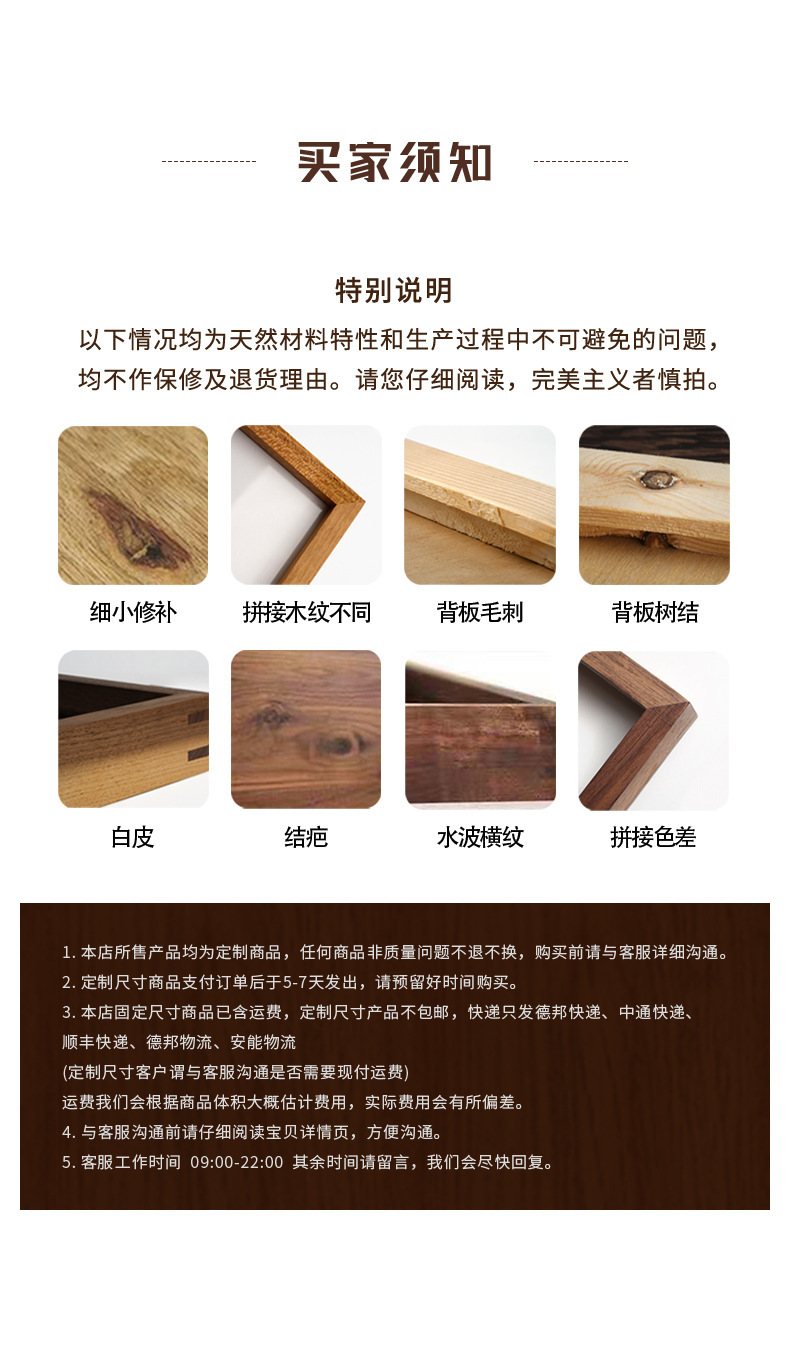 买家须知

特别说明

以下情况均为天然材料特性和生产过程中不可避免的问题，均不作保修及退货理由。请您仔细阅读，完美主义者慎拍。

细小修补

拼接木纹不同

背板毛刺

背板树结

白皮

结疤

水波横纹

拼接色差

1. 本店所售产品均为定制商品，任何商品非质量问题不退不换，购买前请与客服详细沟通。
2. 定制尺寸商品支付订单后于5-7天发出，请预留好时间购买。
3. 本店固定尺寸商品已含运费，定制尺寸产品不包邮，快递只发德邦快递、中通快递、顺丰快递、德邦物流、安能物流
(定制尺寸客户 谓与客服沟通是否需要现付运费)
运费我们会根据商品体积大概估计费用，实际费用会有所偏差。
4. 与客服沟通前请仔细阅读宝贝详情页，方便沟通。
5. 客服工作时间 09:00-22:00 其余时间请留言，我们会尽快回复。