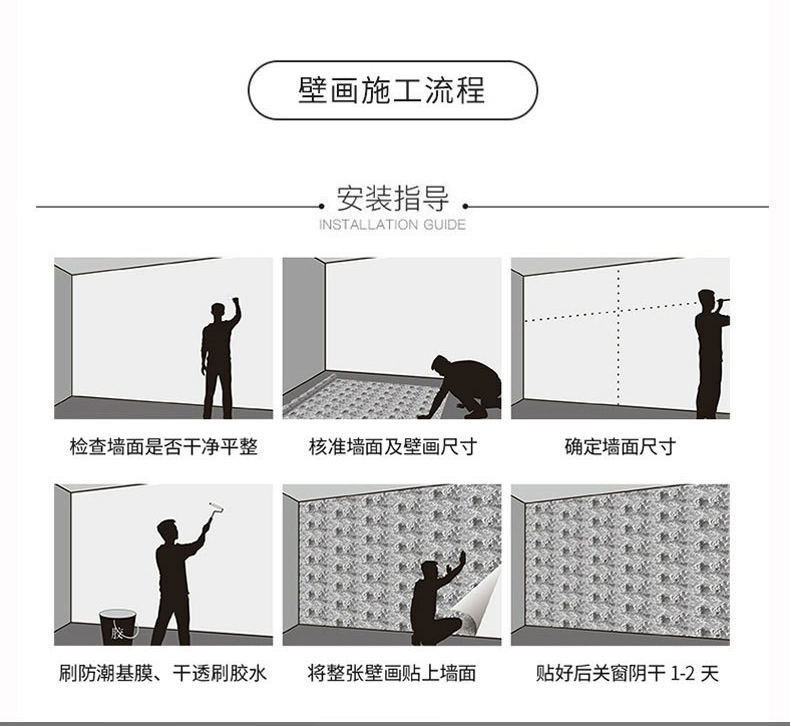 壁画施工流程

安装指导
INSTALLATION GUIDE

检查墙面是否干净平整

核准墙面及壁画尺寸

确定墙面尺寸

胶

刷防潮基膜、干透刷胶水

将整张壁画贴上墙面

贴好后关窗阴干 1-2 天