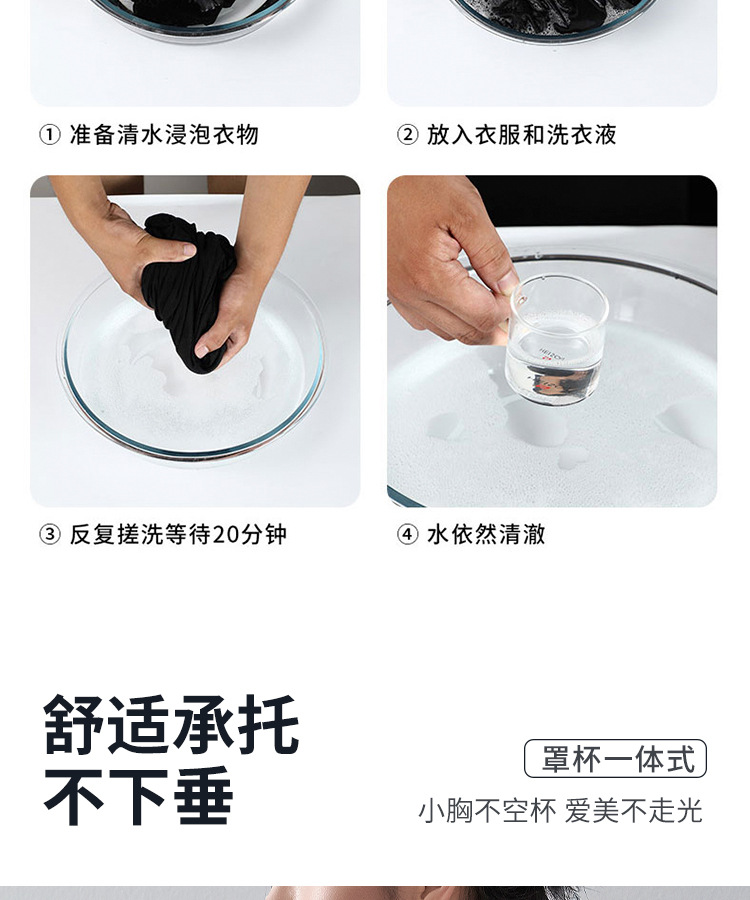 ① 准备清水浸泡衣物

② 放入衣服和洗衣液

③ 反复搓洗等待20分钟

④ 水依然清澈

舒适承托
不下垂

罩杯一体式

小胸不空杯 爱美不走光