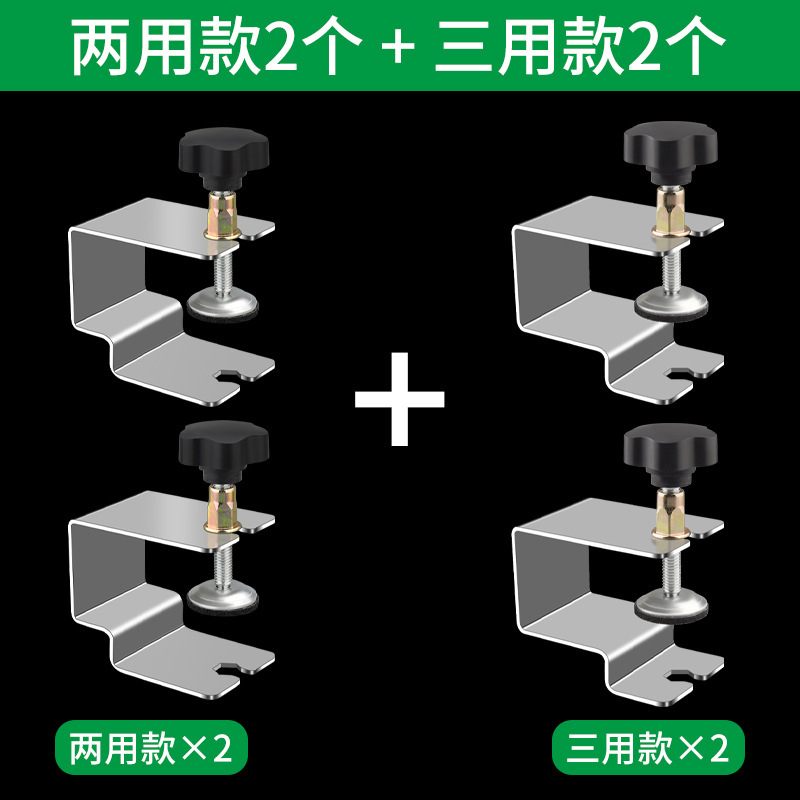 两用款2个 + 三用款2个

+

两用款×2

三用款×2