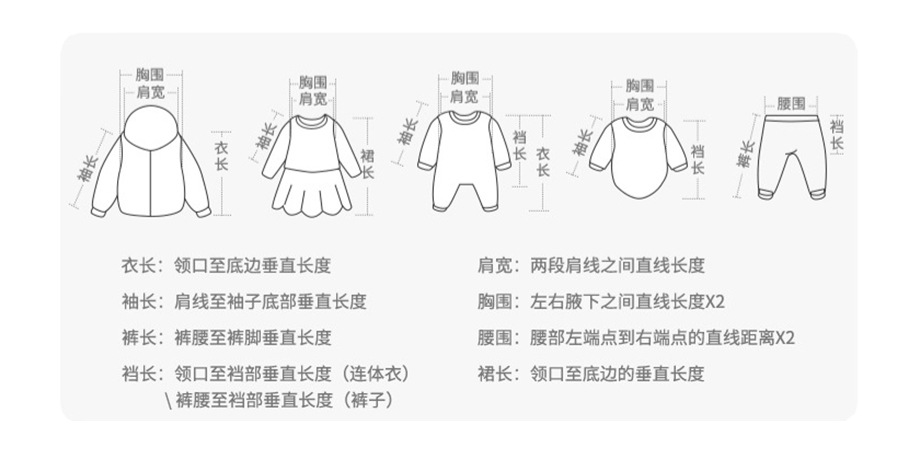 胸围
肩宽
袖长
衣长

胸围
肩宽
袖长
裙长

胸围
肩宽
袖长
裆长
衣长

胸围
肩宽
袖长
裆长

腰围
裤长
裆长

衣长：领口至底边垂直长度
袖长：肩线至袖子底部垂直长度
裤长：裤腰至裤脚垂直长度
裆长：领口至裆部垂直长度（连体衣）
\ 裤腰至裆部垂直长度（裤子）

肩宽：两段肩线之间直线长度
胸围：左右腋下之间直线长度X2
腰围：腰部左端点到右端点的直线距离X2
裙长：领口至底边的垂直长度