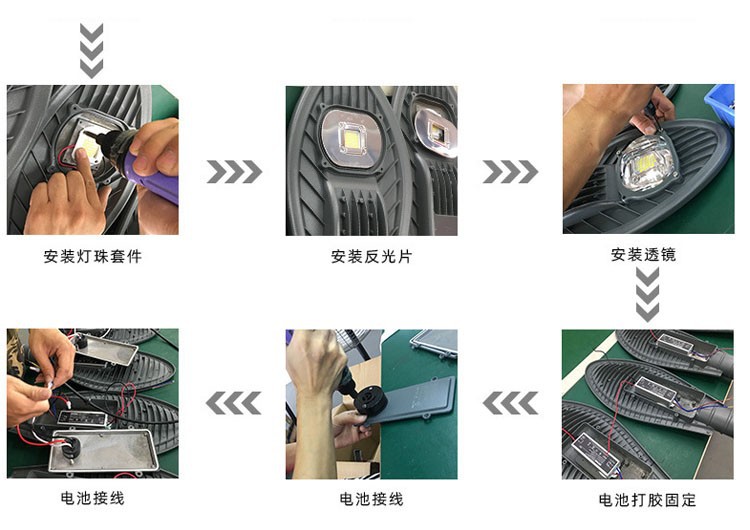 安装灯珠套件

安装反光片

安装透镜

电池打胶固定

电池接线

电池接线