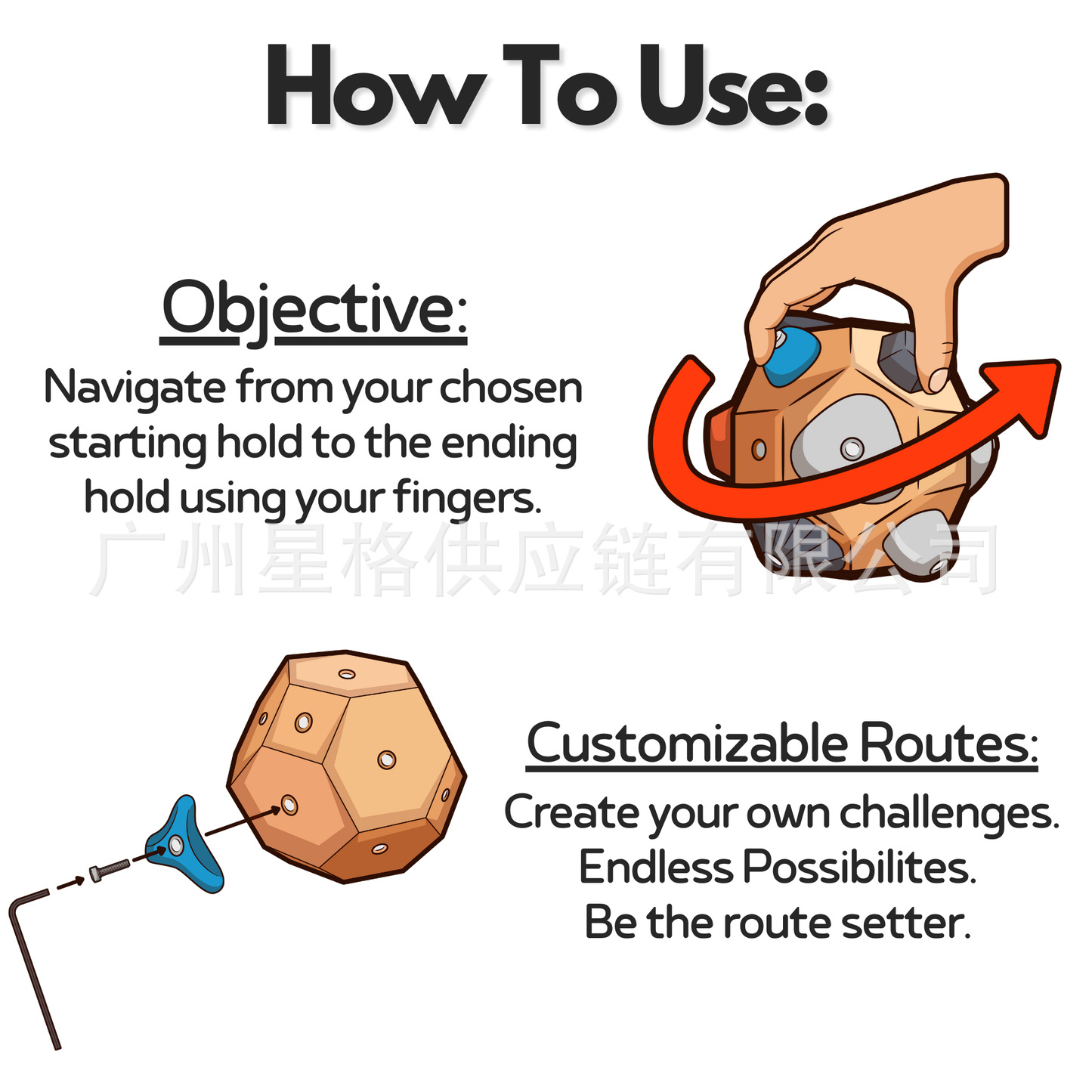 How To Use:

Objective:
Navigate from your chosen starting hold to the ending hold using your fingers.

广州星格供应链有限公司

Customizable Routes:
Create your own challenges.
Endless Possibilites.
Be the route setter.