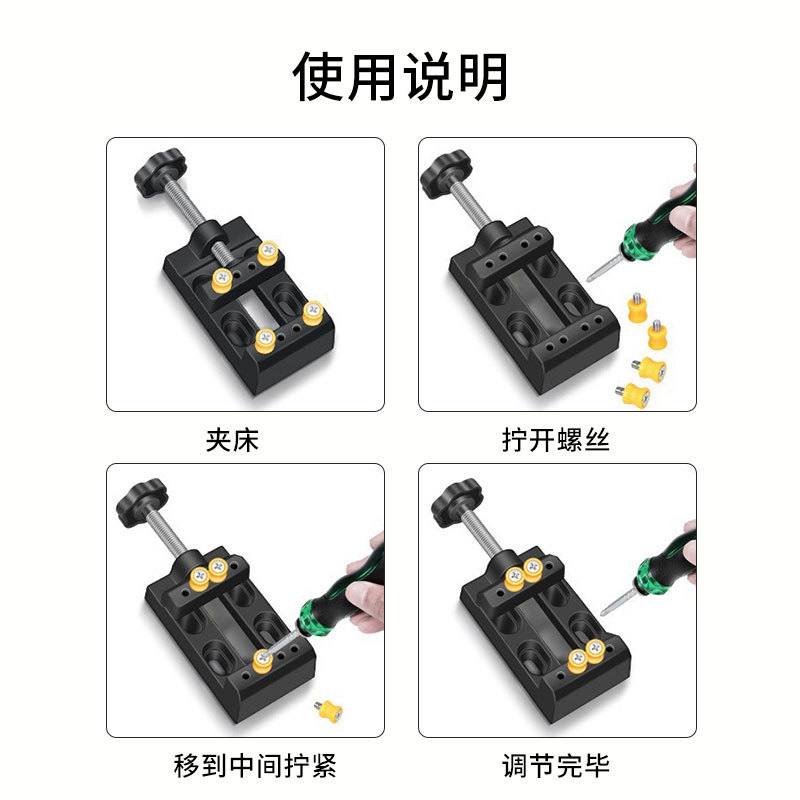 使用说明

夹床

拧开螺丝

移到中间拧紧

调节完毕