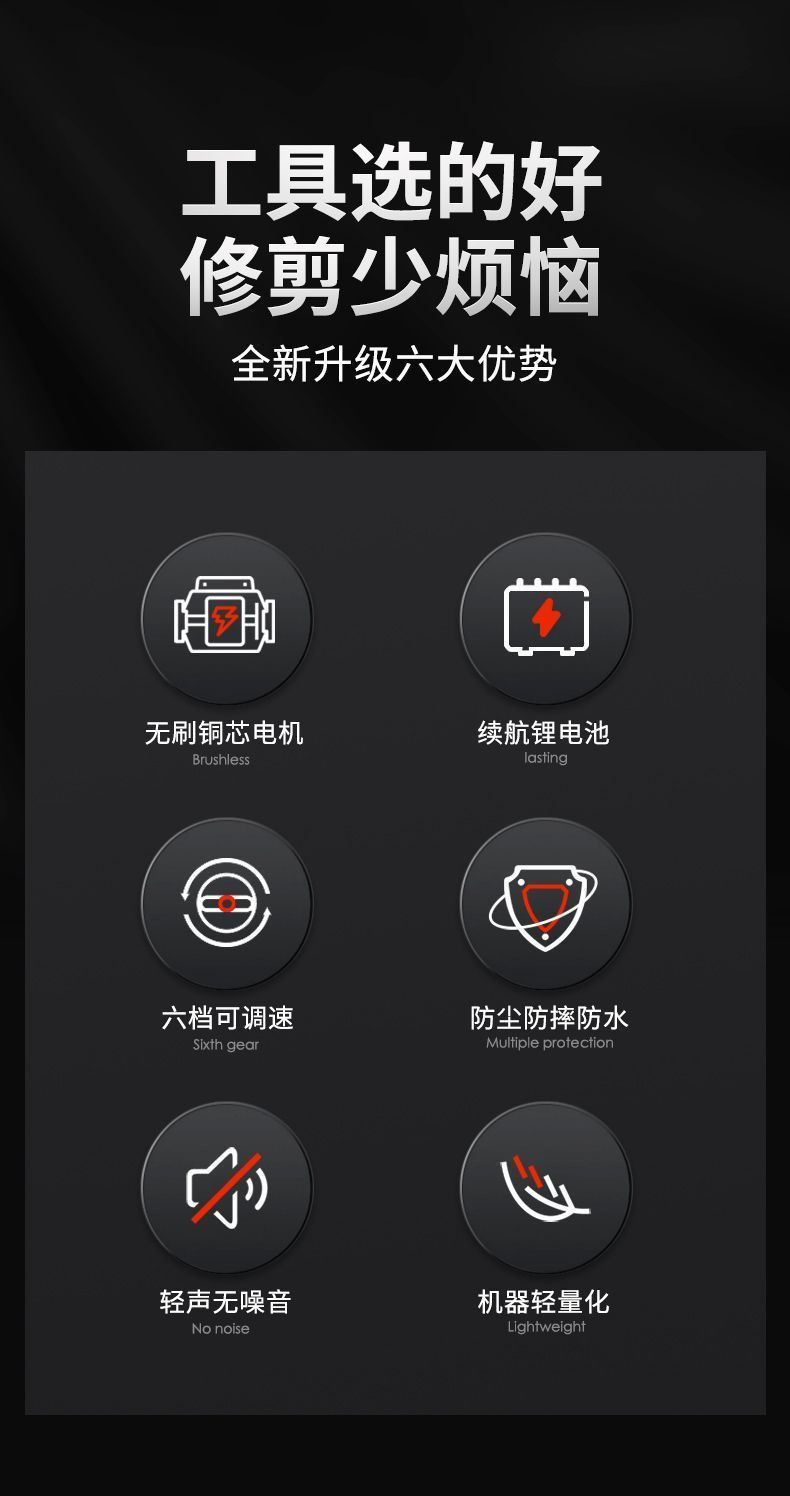 工具选的好
修剪少烦恼

全新升级六大优势

无刷铜芯电机
Brushless

续航锂电池
lasting

六档可调速
Sixth gear

防尘防摔防水
Multiple protection

轻声无噪音
No noise

机器轻量化
Lightweight