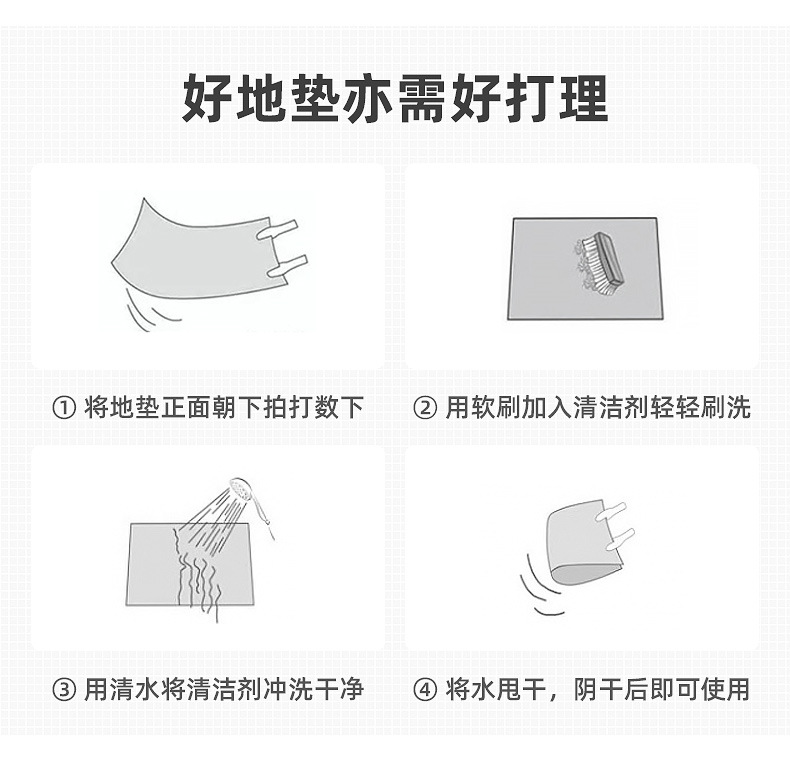 好地垫亦需好打理

① 将地垫正面朝下拍打数下

② 用软刷加入清洁剂轻轻刷洗

③ 用清水将清洁剂冲洗干净

④ 将水甩干，阴干后即可使用